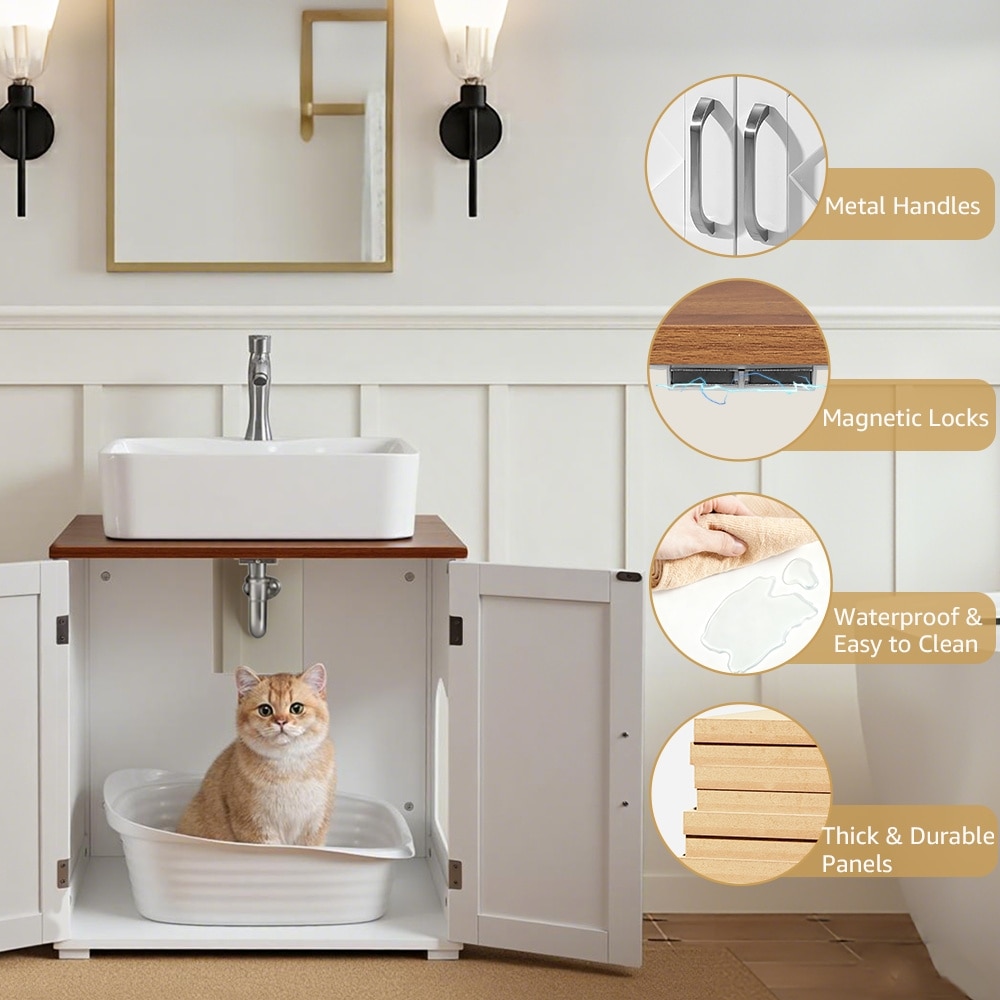 Metal Handles

Magnetic Locks

Waterproof & Easy to Clean

Thick & Durable Panels