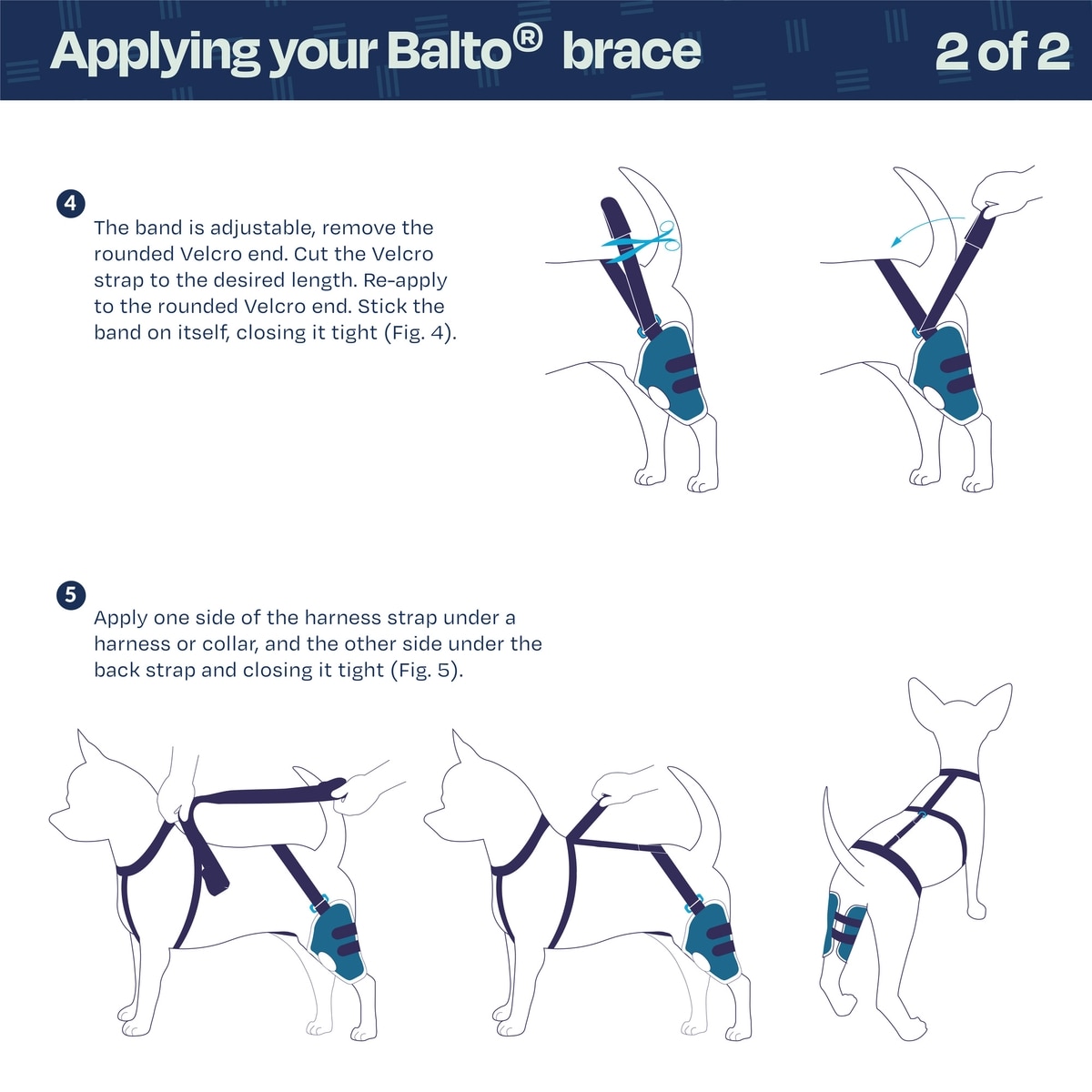 Applying your Balto® brace

2 of 2

4

The band is adjustable, remove the rounded Velcro end. Cut the Velcro strap to the desired length. Re-apply to the rounded Velcro end. Stick the band on itself, closing it tight (Fig. 4).

5

Apply one side of the harness strap under a harness or collar, and the other side under the back strap and closing it tight (Fig. 5).