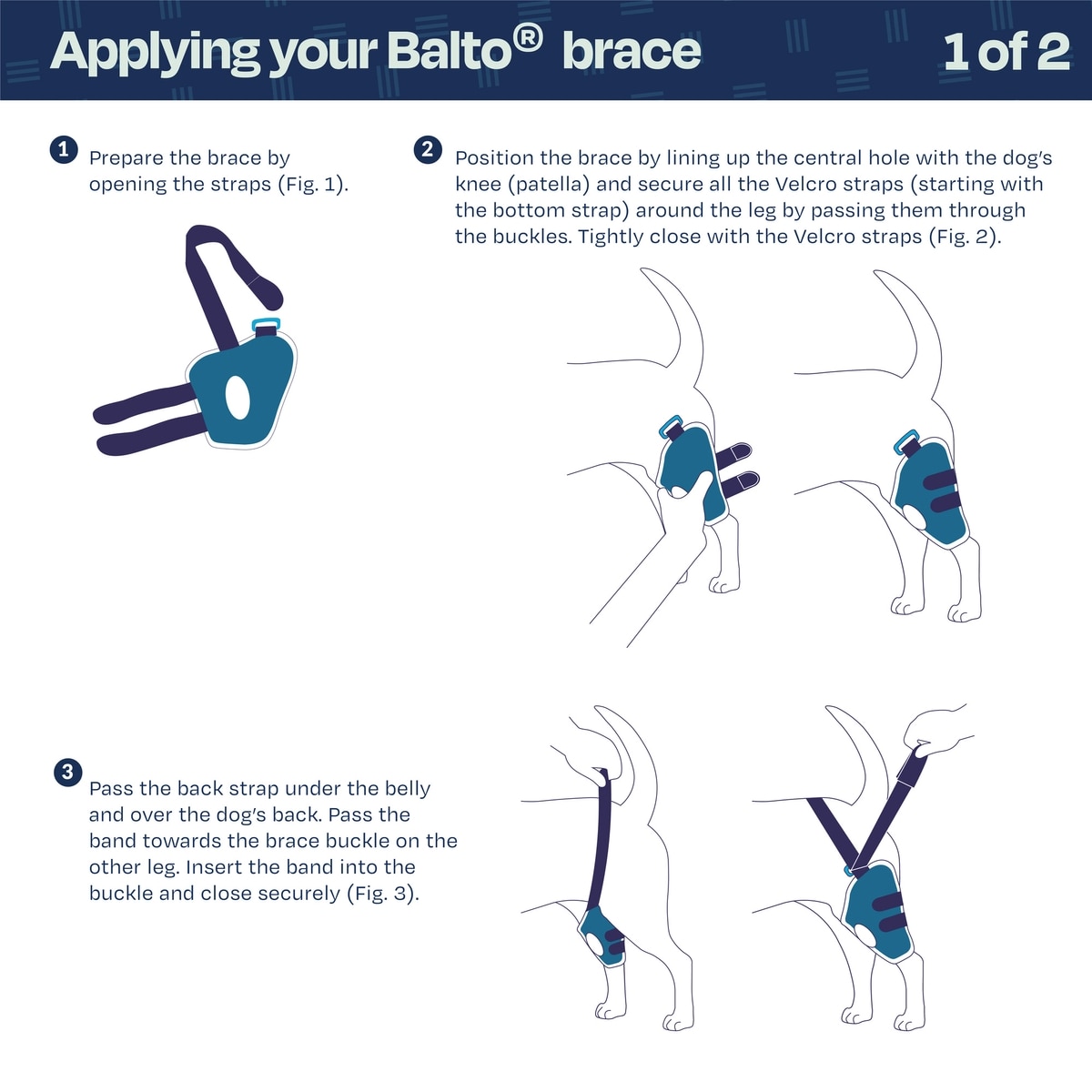 Applying your Balto® brace

1 of 2

1 Prepare the brace by opening the straps (Fig. 1).

2 Position the brace by lining up the central hole with the dog's knee (patella) and secure all the Velcro straps (starting with the bottom strap) around the leg by passing them through the buckles. Tightly close with the Velcro straps (Fig. 2).

3 Pass the back strap under the belly and over the dog's back. Pass the band towards the brace buckle on the other leg. Insert the band into the buckle and close securely (Fig. 3).