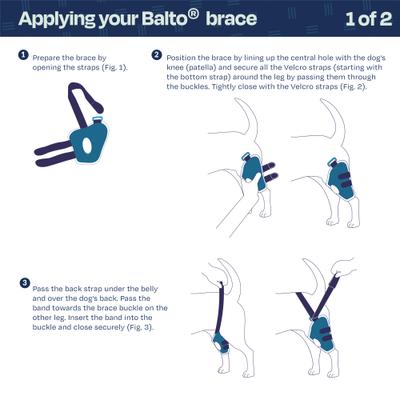 Applying your Balto® brace

1 of 2

1 Prepare the brace by opening the straps (Fig. 1).

2 Position the brace by lining up the central hole with the dog's knee (patella) and secure all the Velcro straps (starting with the bottom strap) around the leg by passing them through the buckles. Tightly close with the Velcro straps (Fig. 2).

3 Pass the back strap under the belly and over the dog's back. Pass the band towards the brace buckle on the other leg. Insert the band into the buckle and close securely (Fig. 3).