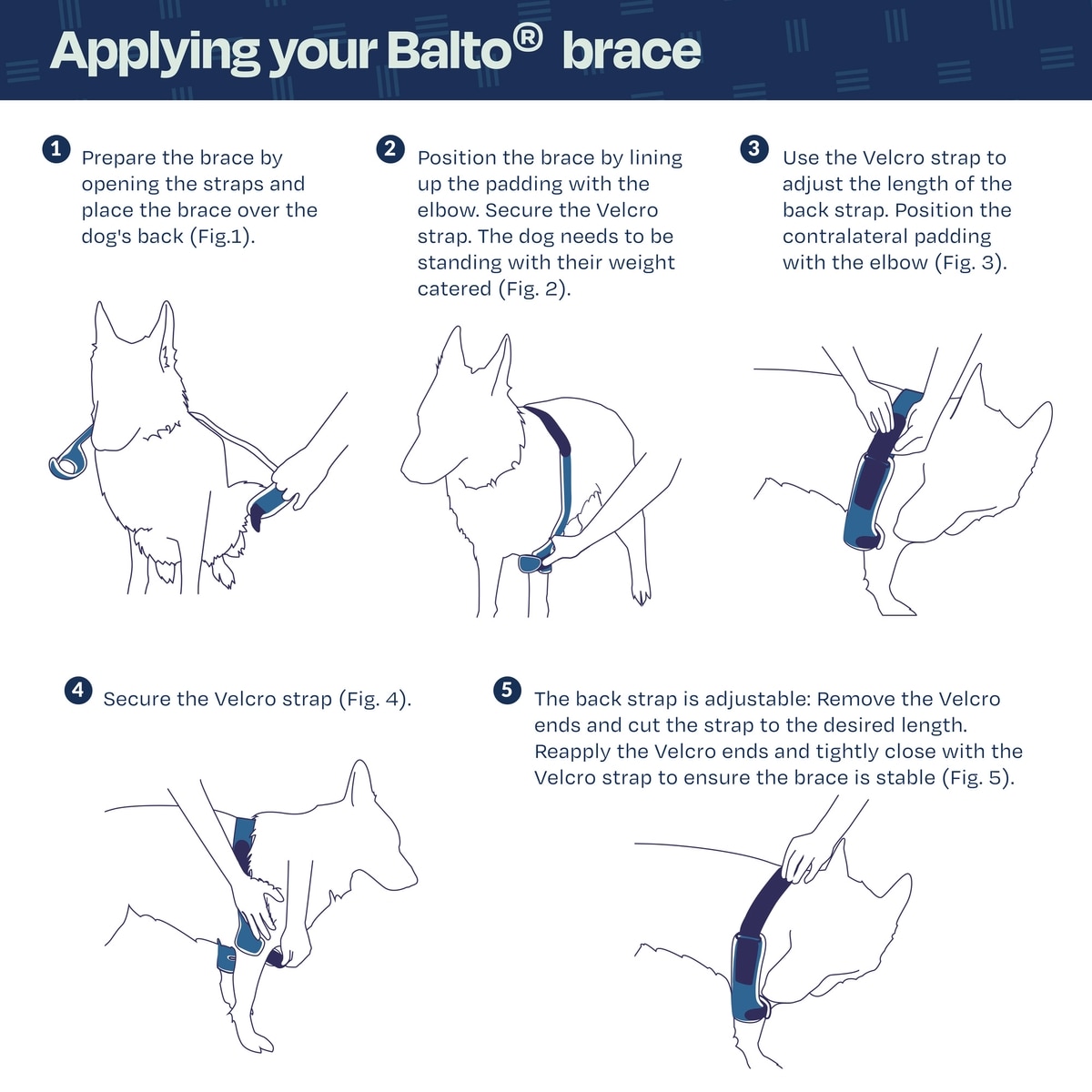 Applying your Balto® brace

1 Prepare the brace by opening the straps and place the brace over the dog's back (Fig.1).

2 Position the brace by lining up the padding with the elbow. Secure the Velcro strap. The dog needs to be standing with their weight catered (Fig. 2).

3 Use the Velcro strap to adjust the length of the back strap. Position the contralateral padding with the elbow (Fig. 3).

4 Secure the Velcro strap (Fig. 4).

5 The back strap is adjustable: Remove the Velcro ends and cut the strap to the desired length. Reapply the Velcro ends and tightly close with the Velcro strap to ensure the brace is stable (Fig. 5).