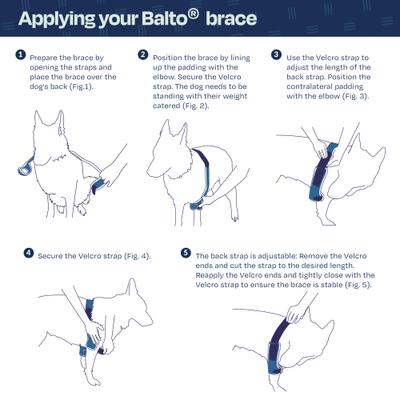 Applying your Balto® brace

1 Prepare the brace by opening the straps and place the brace over the dog's back (Fig.1).

2 Position the brace by lining up the padding with the elbow. Secure the Velcro strap. The dog needs to be standing with their weight catered (Fig. 2).

3 Use the Velcro strap to adjust the length of the back strap. Position the contralateral padding with the elbow (Fig. 3).

4 Secure the Velcro strap (Fig. 4).

5 The back strap is adjustable: Remove the Velcro ends and cut the strap to the desired length. Reapply the Velcro ends and tightly close with the Velcro strap to ensure the brace is stable (Fig. 5).