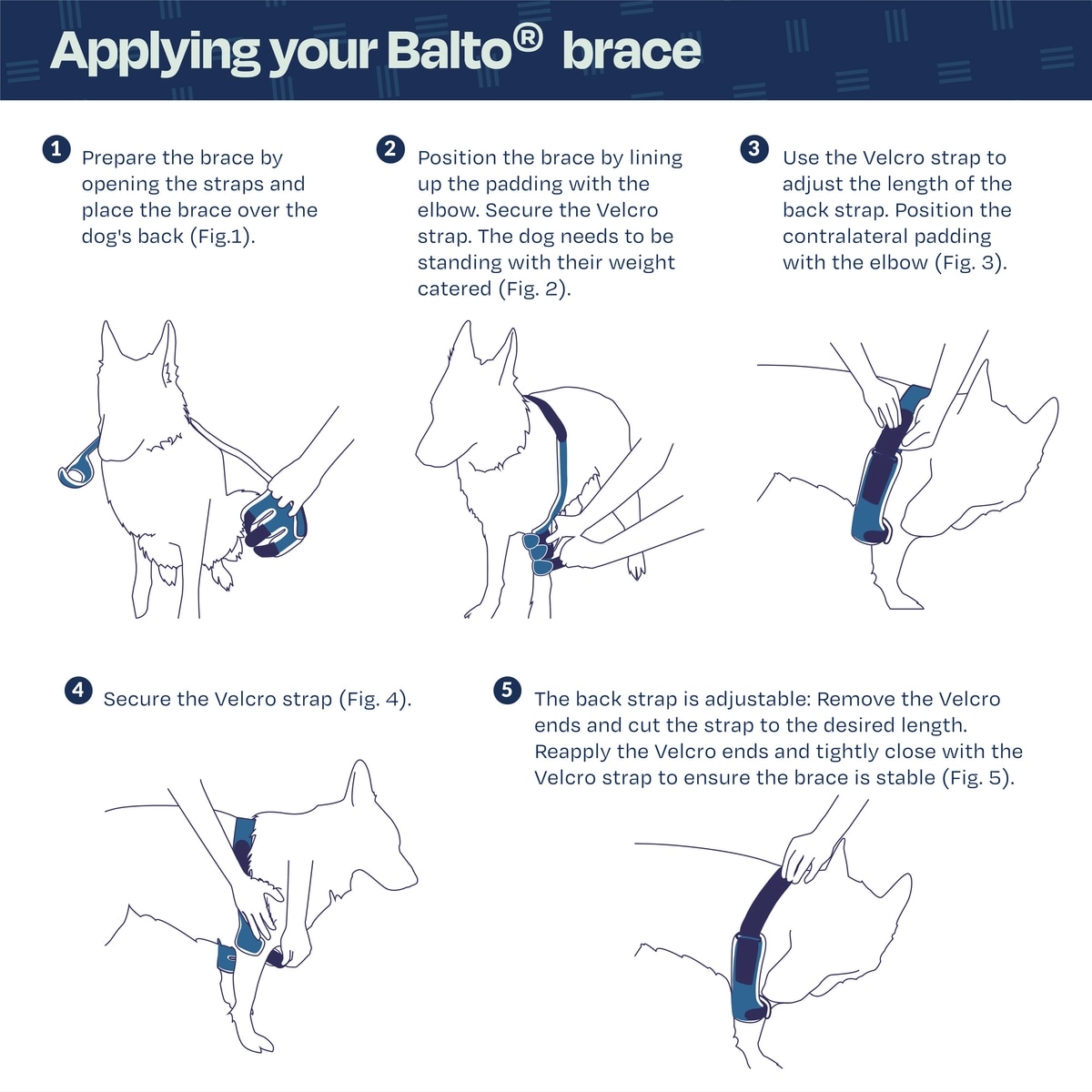 Applying your Balto® brace

1 Prepare the brace by opening the straps and place the brace over the dog's back (Fig.1).

2 Position the brace by lining up the padding with the elbow. Secure the Velcro strap. The dog needs to be standing with their weight catered (Fig. 2).

3 Use the Velcro strap to adjust the length of the back strap. Position the contralateral padding with the elbow (Fig. 3).

4 Secure the Velcro strap (Fig. 4).

5 The back strap is adjustable: Remove the Velcro ends and cut the strap to the desired length. Reapply the Velcro ends and tightly close with the Velcro strap to ensure the brace is stable (Fig. 5).