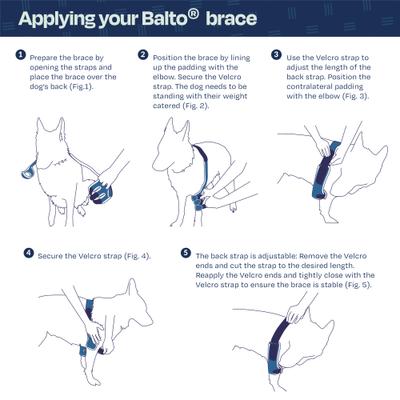 Applying your Balto® brace

1 Prepare the brace by opening the straps and place the brace over the dog's back (Fig.1).

2 Position the brace by lining up the padding with the elbow. Secure the Velcro strap. The dog needs to be standing with their weight catered (Fig. 2).

3 Use the Velcro strap to adjust the length of the back strap. Position the contralateral padding with the elbow (Fig. 3).

4 Secure the Velcro strap (Fig. 4).

5 The back strap is adjustable: Remove the Velcro ends and cut the strap to the desired length. Reapply the Velcro ends and tightly close with the Velcro strap to ensure the brace is stable (Fig. 5).