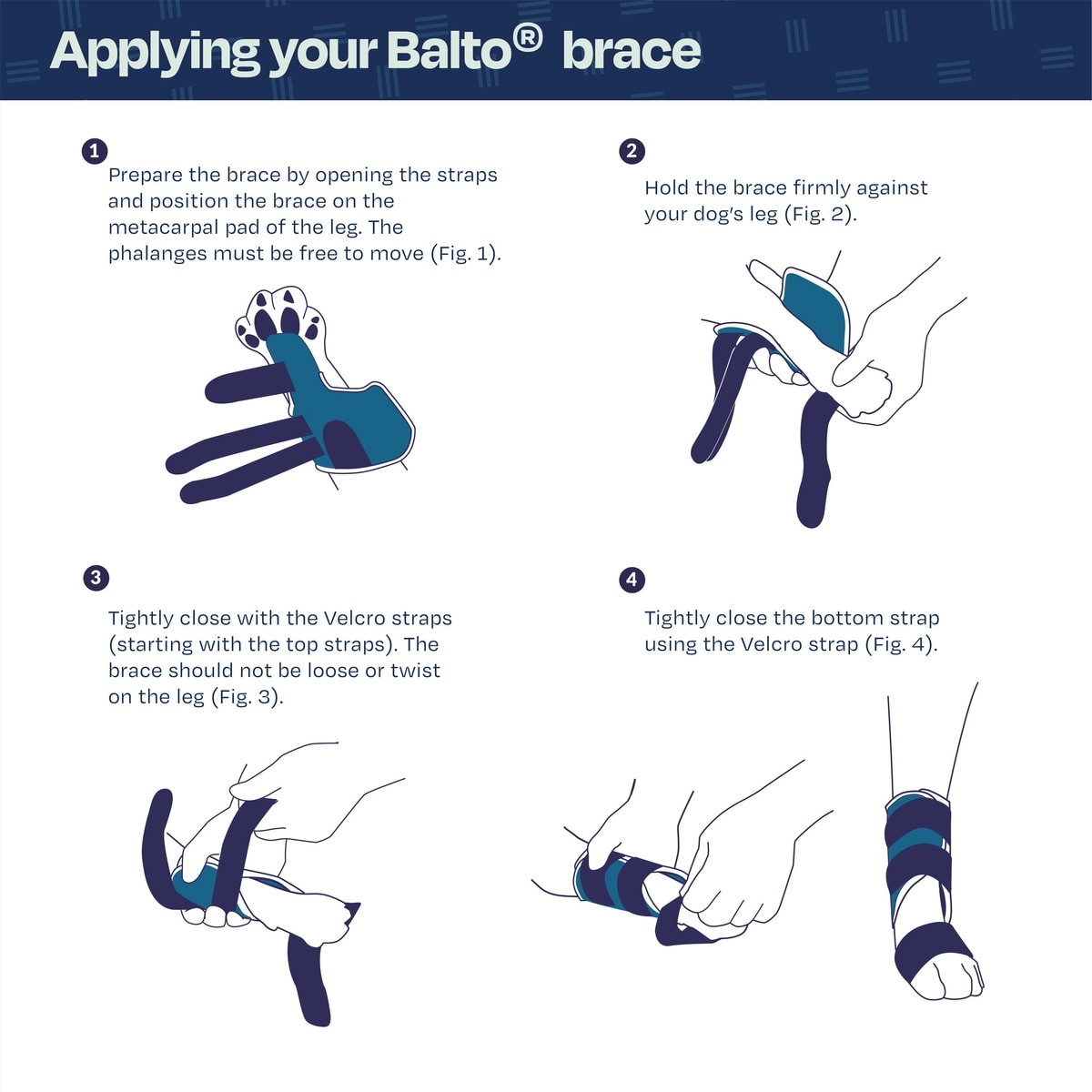 Applying your Balto® brace

1
Prepare the brace by opening the straps and position the brace on the metacarpal pad of the leg. The phalanges must be free to move (Fig. 1).

2
Hold the brace firmly against your dog's leg (Fig. 2).

3
Tightly close with the Velcro straps (starting with the top straps). The brace should not be loose or twist on the leg (Fig. 3).

4
Tightly close the bottom strap using the Velcro strap (Fig. 4).