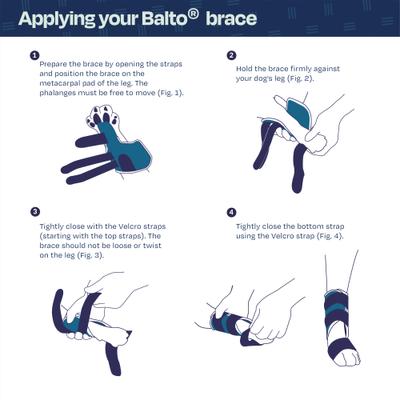 Applying your Balto® brace

1
Prepare the brace by opening the straps and position the brace on the metacarpal pad of the leg. The phalanges must be free to move (Fig. 1).

2
Hold the brace firmly against your dog's leg (Fig. 2).

3
Tightly close with the Velcro straps (starting with the top straps). The brace should not be loose or twist on the leg (Fig. 3).

4
Tightly close the bottom strap using the Velcro strap (Fig. 4).