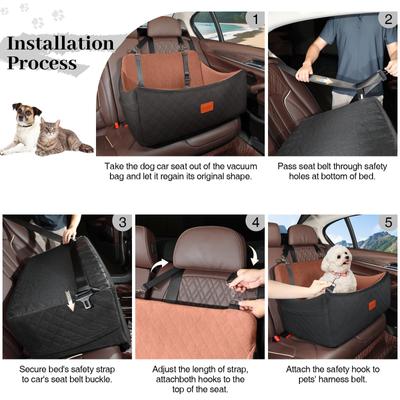 Installation Process

1

Take the dog car seat out of the vacuum bag and let it regain its original shape.

2

Pass seat belt through safety holes at bottom of bed.

3

Secure bed's safety strap to car's seat belt buckle.

4

Adjust the length of strap, attachboth hooks to the top of the seat.

5

Attach the safety hook to pets' harness belt.