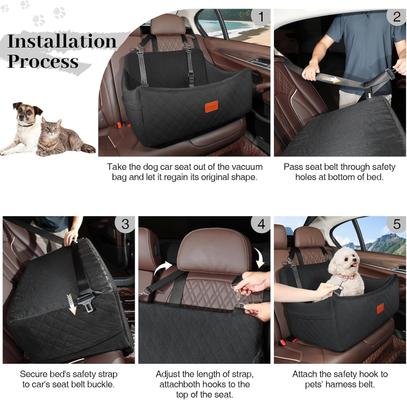 Installation Process

1

Take the dog car seat out of the vacuum bag and let it regain its original shape.

2

Pass seat belt through safety holes at bottom of bed.

3

Secure bed's safety strap to car's seat belt buckle.

4

Adjust the length of strap, attachboth hooks to the top of the seat.

5

Attach the safety hook to pets' harness belt.