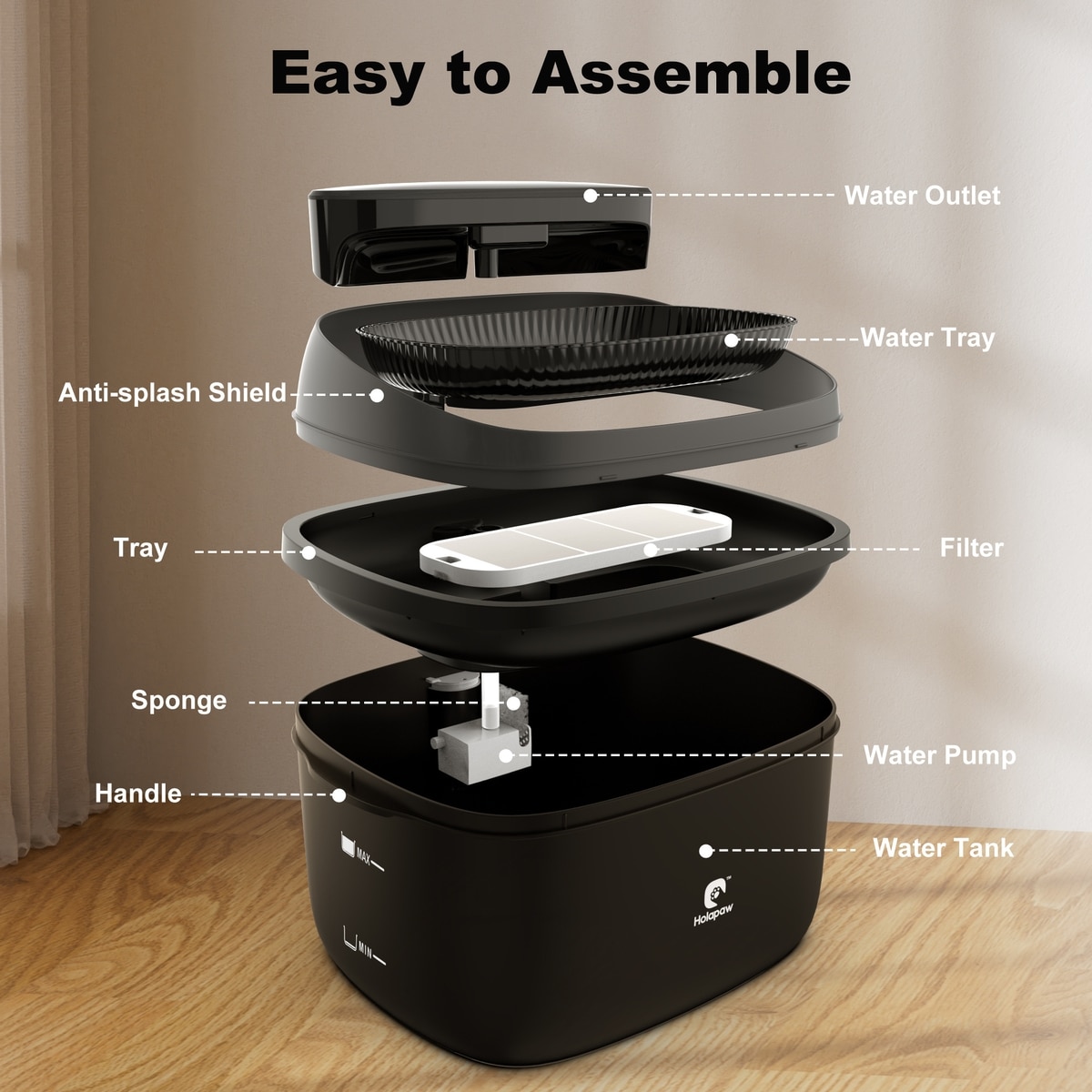 Easy to Assemble

Water Outlet

Water Tray

Anti-splash Shield

Tray

Filter

Sponge

Water Pump

Handle

Water Tank

MAX

MIN

Holapaw