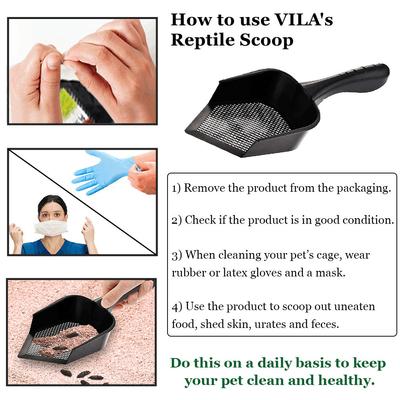 How to use VILA's Reptile Scoop

1) Remove the product from the packaging.

2) Check if the product is in good condition.

3) When cleaning your pet's cage, wear rubber or latex gloves and a mask.

4) Use the product to scoop out uneaten food, shed skin, urates and feces.

Do this on a daily basis to keep your pet clean and healthy.