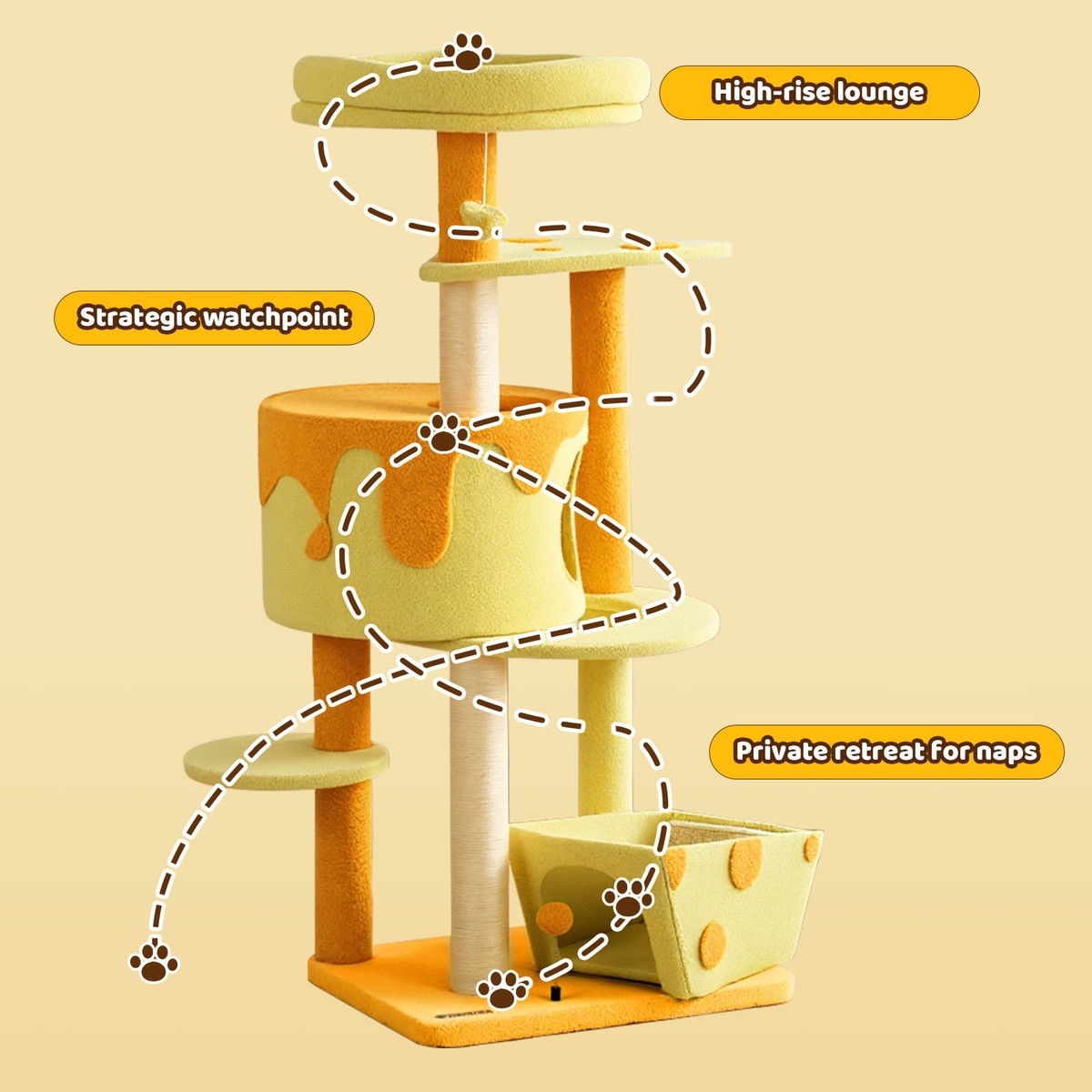 High-rise lounge

Strategic watchpoint

Private retreat for naps