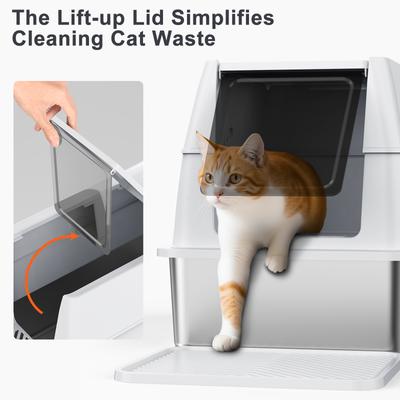 The Lift-up Lid Simplifies Cleaning Cat Waste