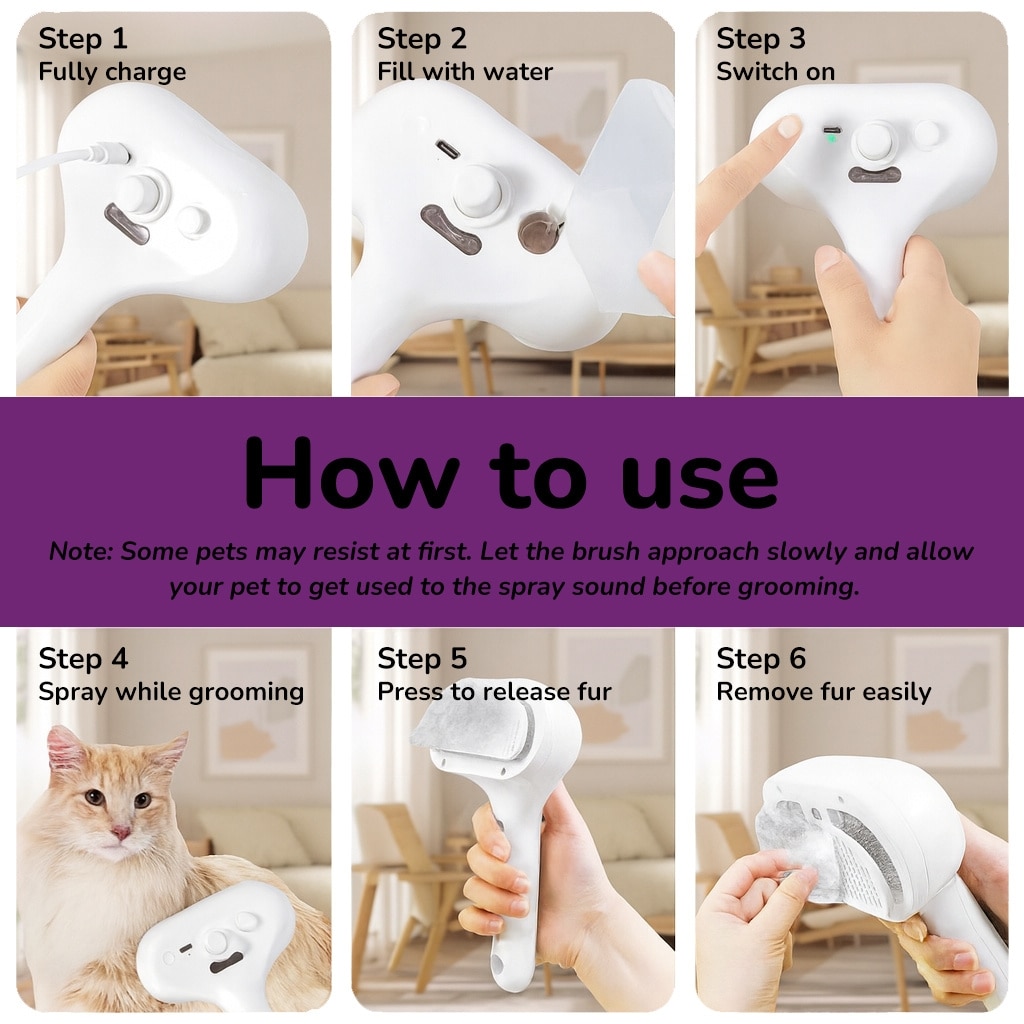 Step 1
Fully charge

Step 2
Fill with water

Step 3
Switch on

How to use

Note: Some pets may resist at first. Let the brush approach slowly and allow your pet to get used to the spray sound before grooming.

Step 4
Spray while grooming

Step 5
Press to release fur

Step 6
Remove fur easily