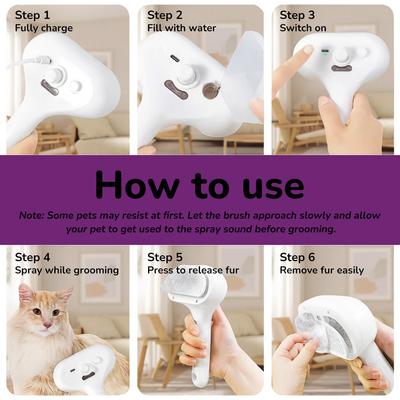 Step 1
Fully charge

Step 2
Fill with water

Step 3
Switch on

How to use

Note: Some pets may resist at first. Let the brush approach slowly and allow your pet to get used to the spray sound before grooming.

Step 4
Spray while grooming

Step 5
Press to release fur

Step 6
Remove fur easily