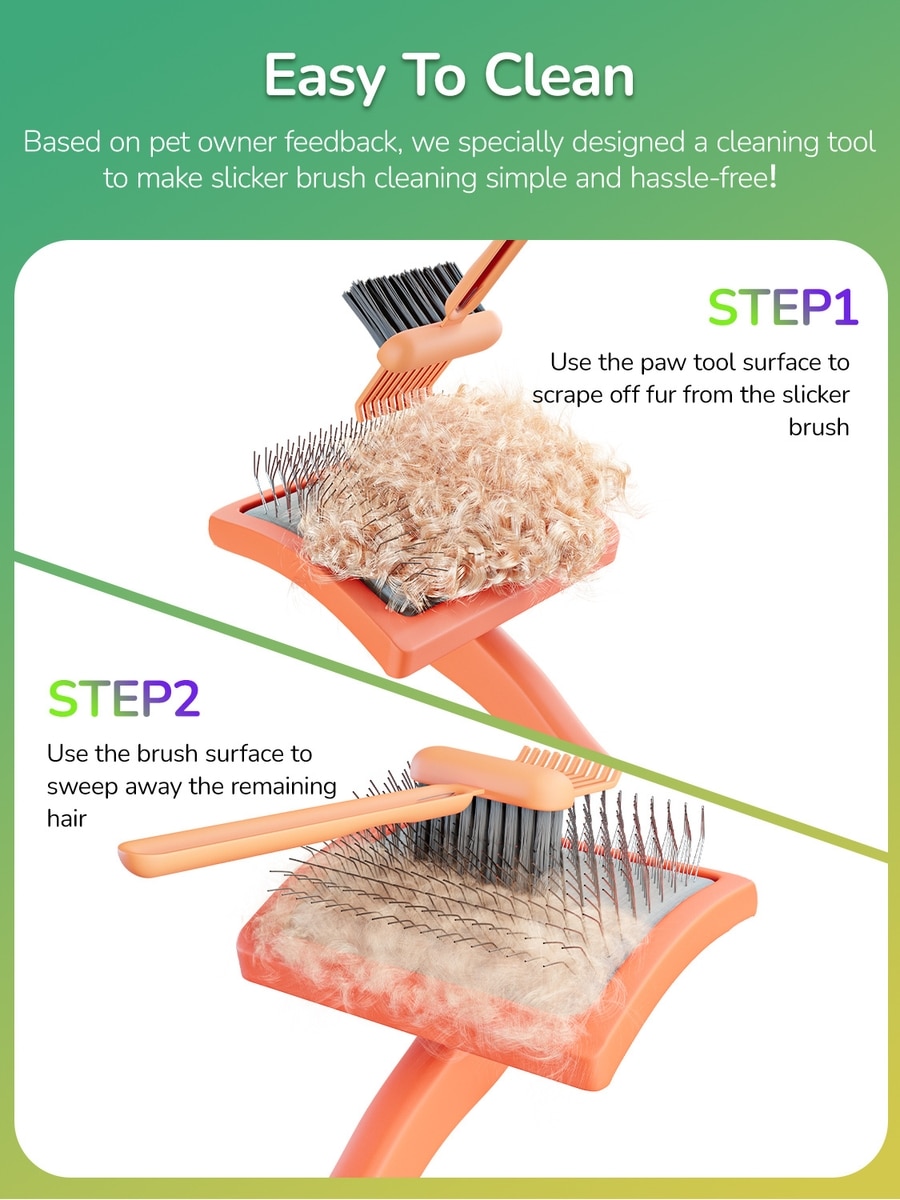 Easy To Clean

Based on pet owner feedback, we specially designed a cleaning tool to make slicker brush cleaning simple and hassle-free!

STEP1

Use the paw tool surface to scrape off fur from the slicker brush

STEP2

Use the brush surface to sweep away the remaining hair