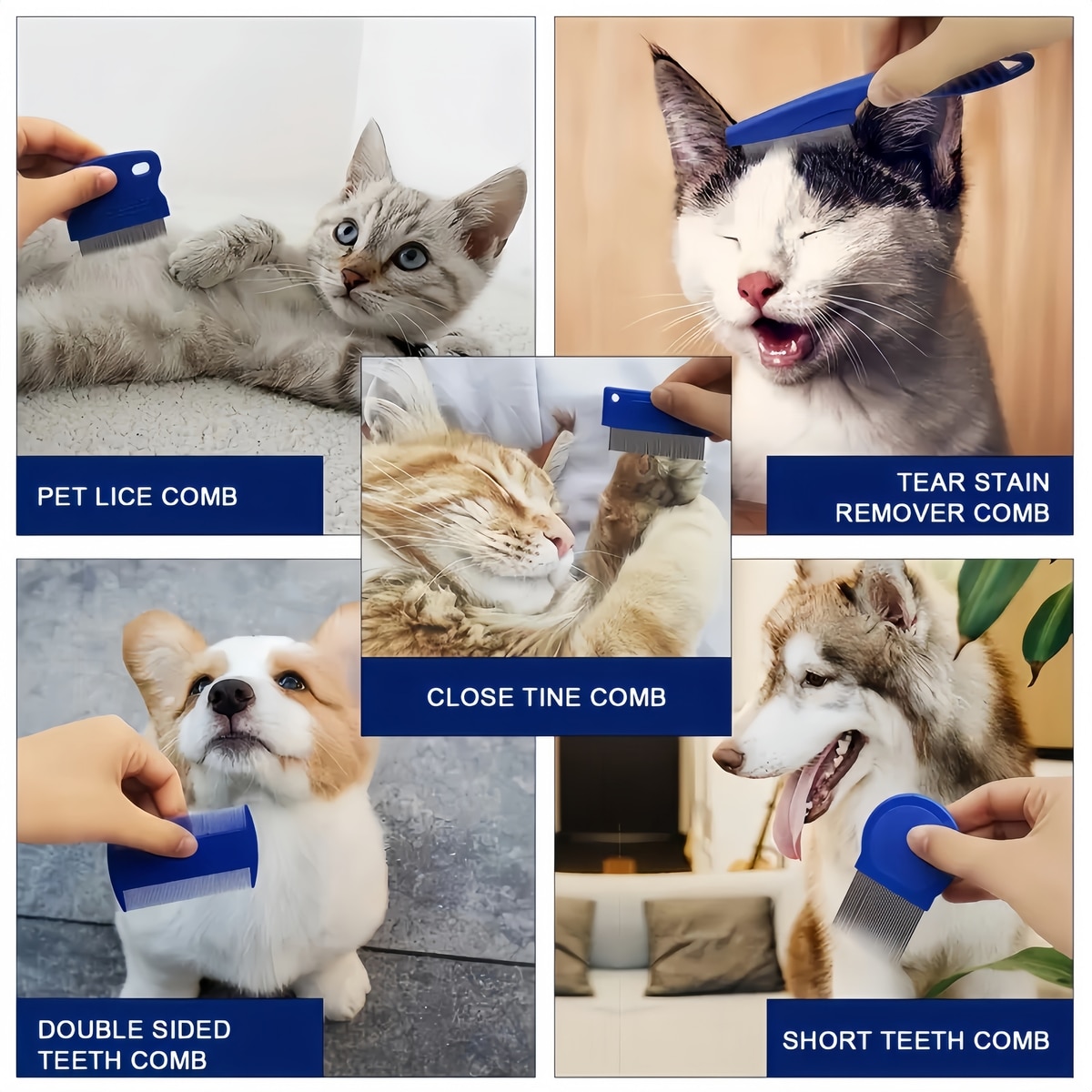 PET LICE COMB

TEAR STAIN REMOVER COMB

CLOSE TINE COMB

DOUBLE SIDED TEETH COMB

SHORT TEETH COMB