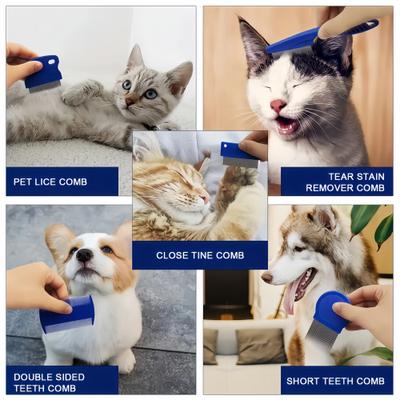 PET LICE COMB

TEAR STAIN REMOVER COMB

CLOSE TINE COMB

DOUBLE SIDED TEETH COMB

SHORT TEETH COMB