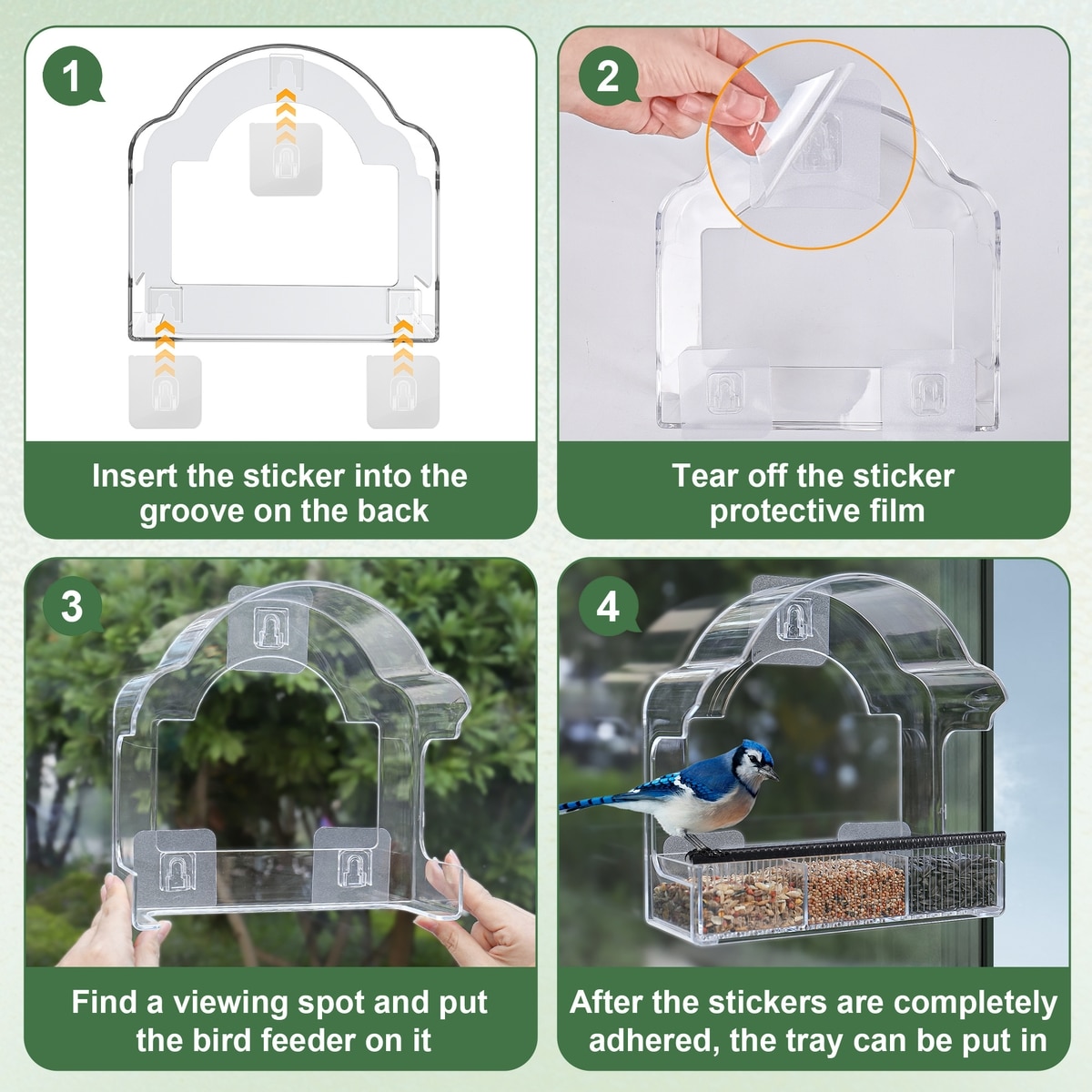 1

Insert the sticker into the groove on the back

2

Tear off the sticker protective film

3

Find a viewing spot and put the bird feeder on it

4

After the stickers are completely adhered, the tray can be put in