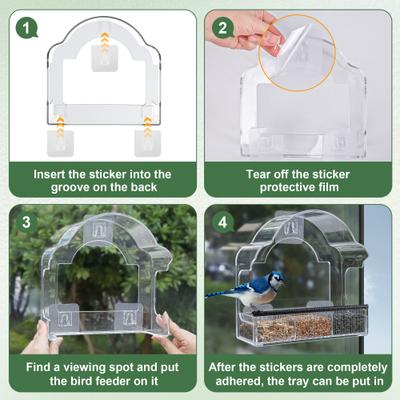 1

Insert the sticker into the groove on the back

2

Tear off the sticker protective film

3

Find a viewing spot and put the bird feeder on it

4

After the stickers are completely adhered, the tray can be put in