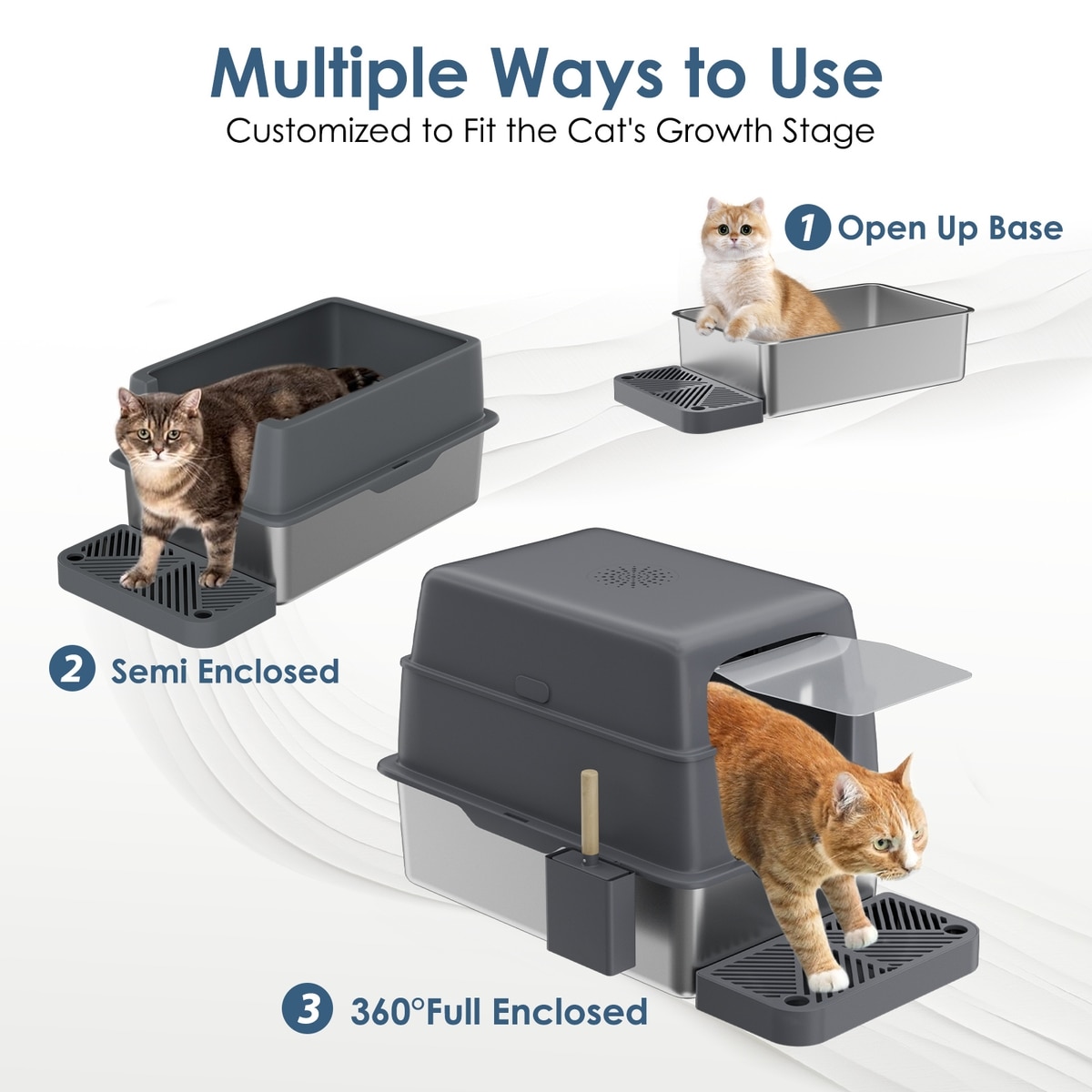 Multiple Ways to Use
Customized to Fit the Cat's Growth Stage

1 Open Up Base

2 Semi Enclosed

3 360°Full Enclosed