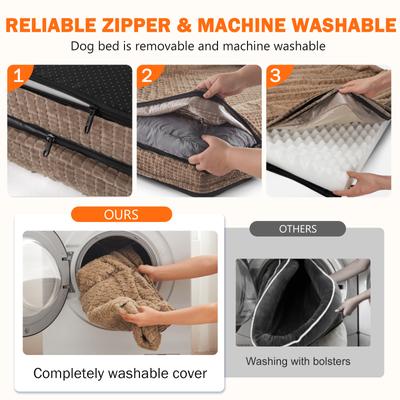 RELIABLE ZIPPER & MACHINE WASHABLE

Dog bed is removable and machine washable

1

2

3

OURS

Completely washable cover

OTHERS

Washing with bolsters