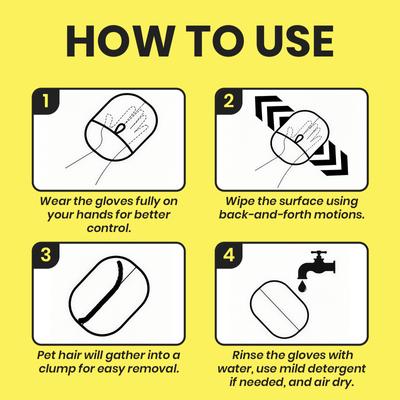 HOW TO USE

1

Wear the gloves fully on your hands for better control.

2

Wipe the surface using back-and-forth motions.

3

Pet hair will gather into a clump for easy removal.

4

Rinse the gloves with water, use mild detergent if needed, and air dry.