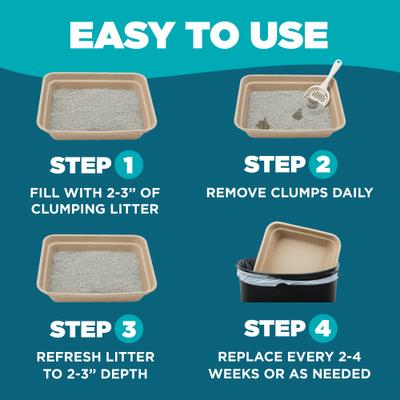 EASY TO USE

STEP 1
FILL WITH 2-3” OF CLUMPING LITTER

STEP 2
REMOVE CLUMPS DAILY

STEP 3
REFRESH LITTER TO 2-3” DEPTH

STEP 4
REPLACE EVERY 2-4 WEEKS OR AS NEEDED