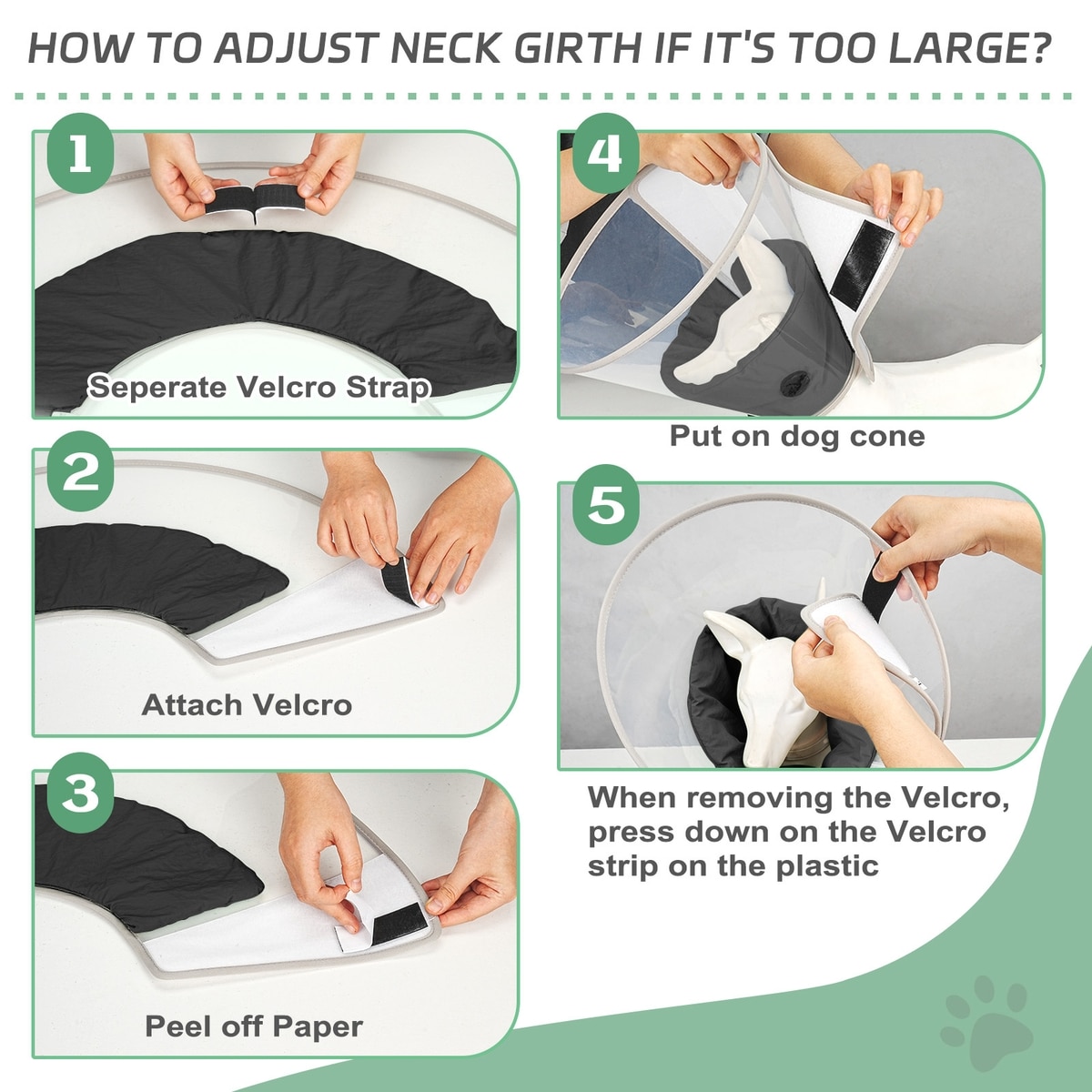 HOW TO ADJUST NECK GIRTH IF IT'S TOO LARGE?

1
Seperate Velcro Strap

2
Attach Velcro

3
Peel off Paper

4
Put on dog cone

5
When removing the Velcro, press down on the Velcro strip on the plastic