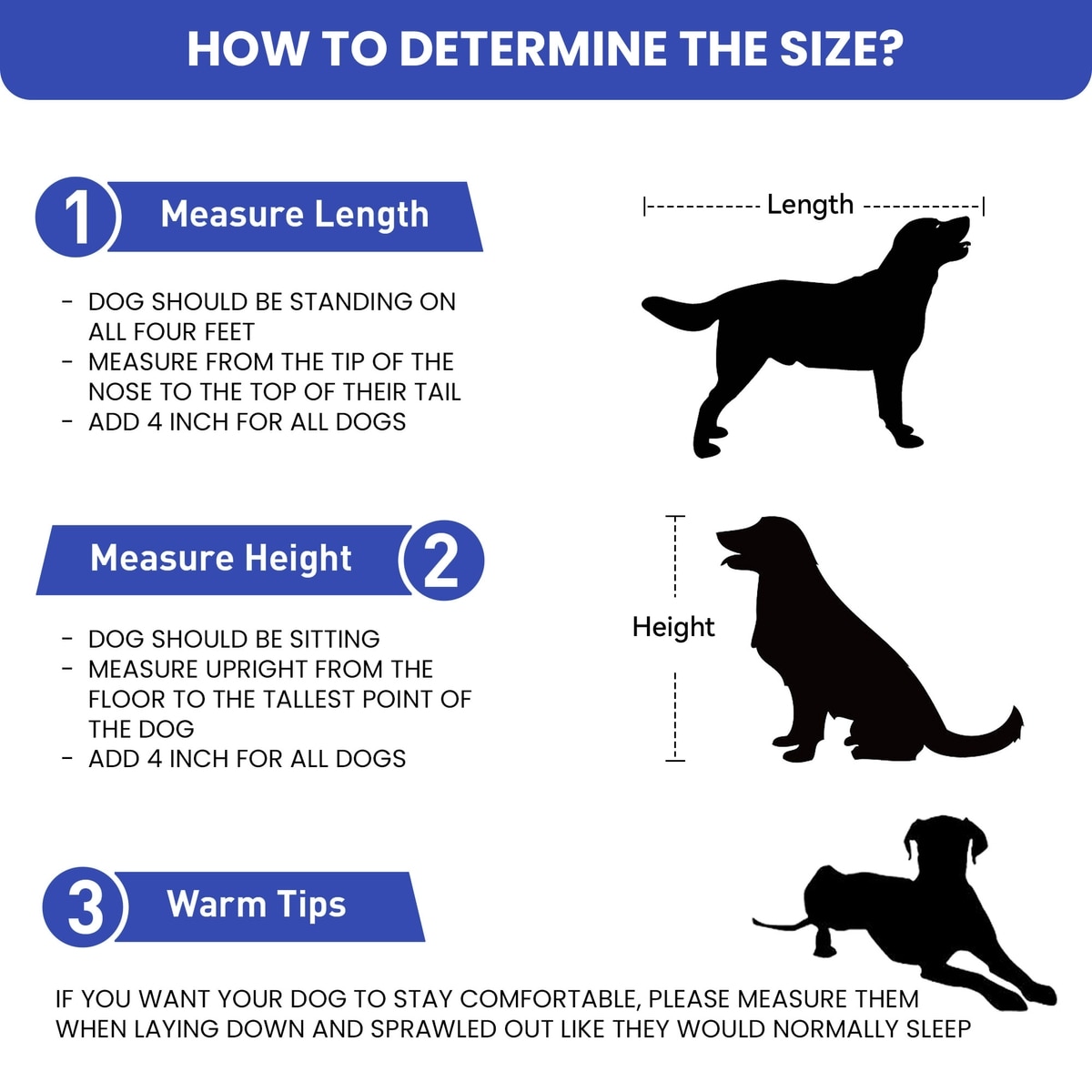 HOW TO DETERMINE THE SIZE?

1 Measure Length

- DOG SHOULD BE STANDING ON ALL FOUR FEET
- MEASURE FROM THE TIP OF THE NOSE TO THE TOP OF THEIR TAIL
- ADD 4 INCH FOR ALL DOGS

Length

Measure Height 2

- DOG SHOULD BE SITTING
- MEASURE UPRIGHT FROM THE FLOOR TO THE TALLEST POINT OF THE DOG
- ADD 4 INCH FOR ALL DOGS

Height

3 Warm Tips

IF YOU WANT YOUR DOG TO STAY COMFORTABLE, PLEASE MEASURE THEM WHEN LAYING DOWN AND SPRAWLED OUT LIKE THEY WOULD NORMALLY SLEEP