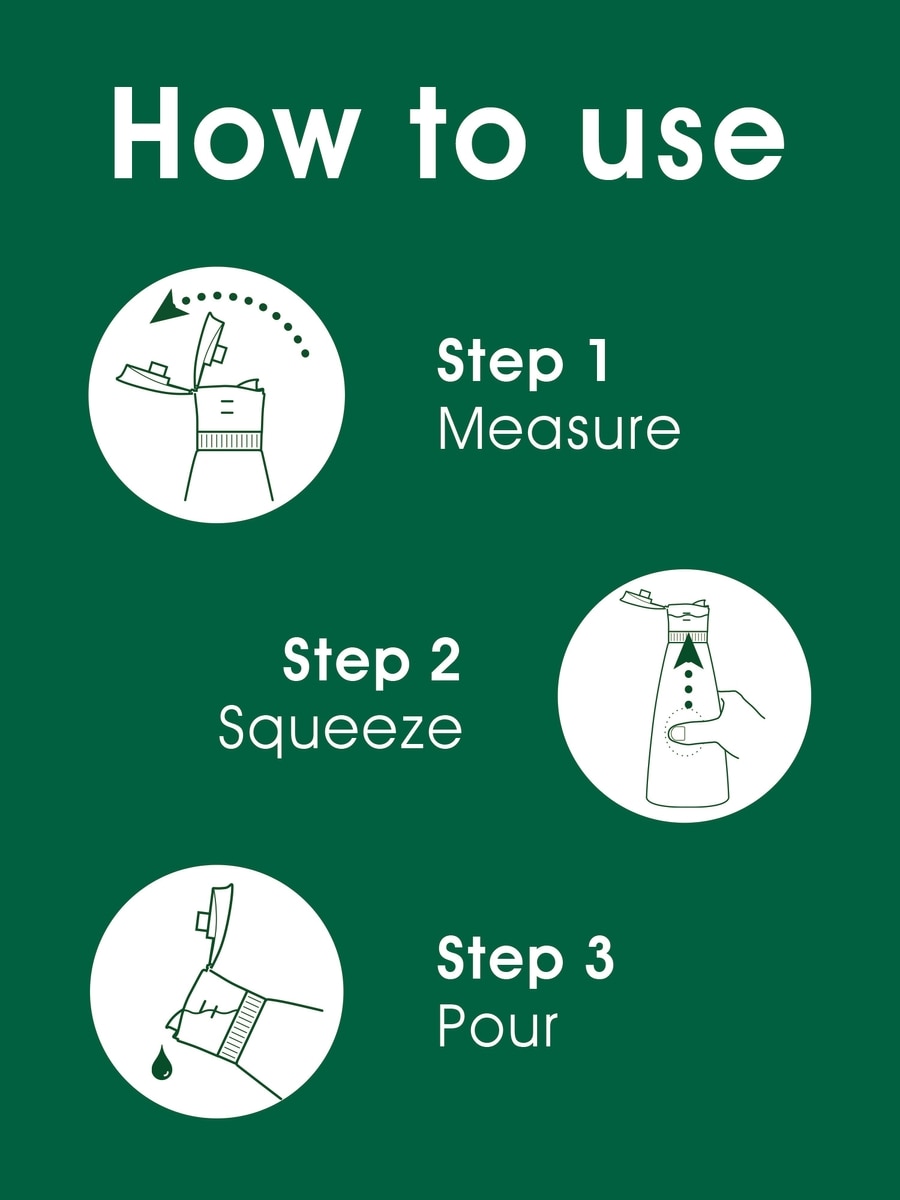 How to use

Step 1
Measure

Step 2
Squeeze

Step 3
Pour