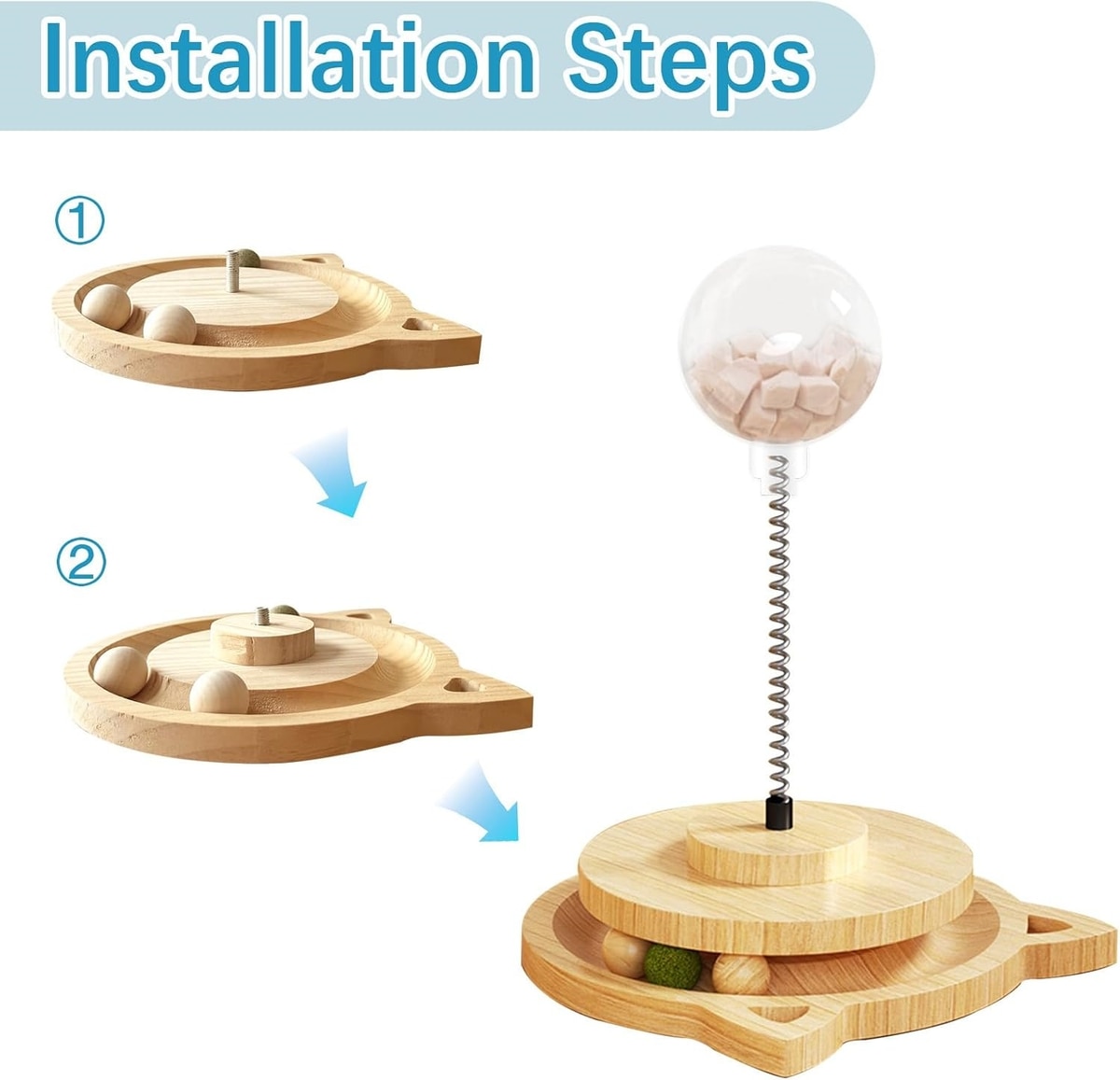 Installation Steps

①

②