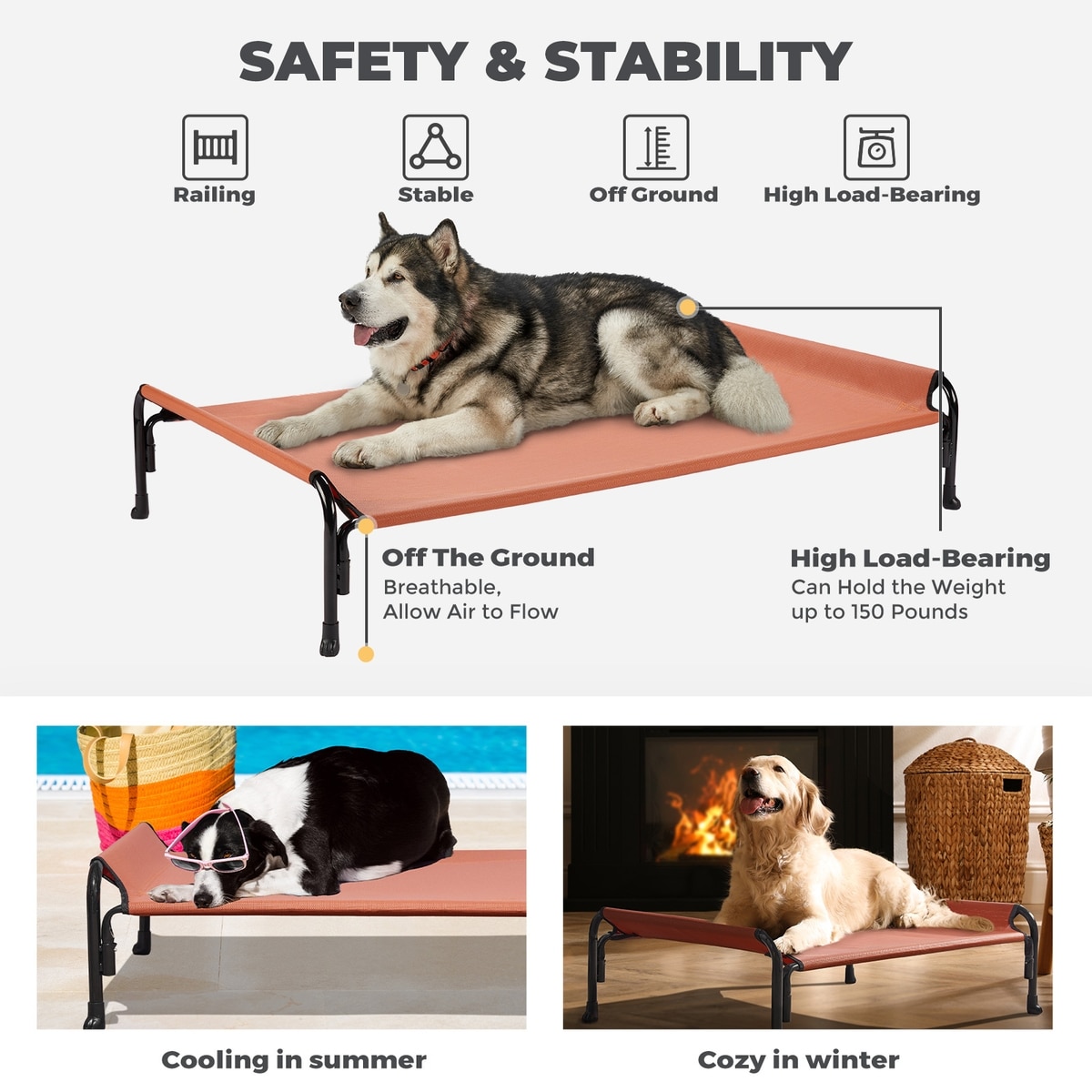 SAFETY & STABILITY

Railing

Stable

Off Ground

High Load-Bearing

Off The Ground
Breathable, Allow Air to Flow

High Load-Bearing
Can Hold the Weight up to 150 Pounds

Cooling in summer

Cozy in winter