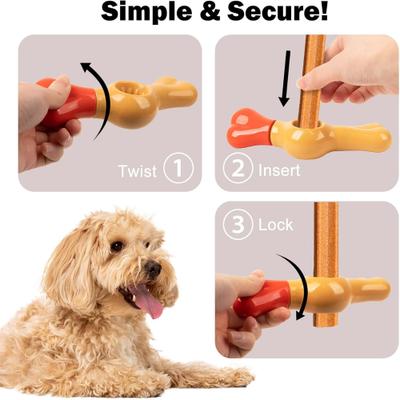 Simple & Secure!

Twist 1

2 Insert

3 Lock