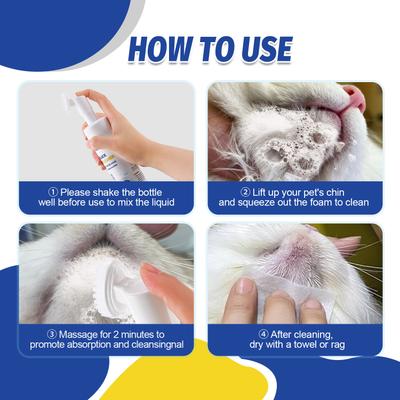 HOW TO USE

① Please shake the bottle well before use to mix the liquid

② Lift up your pet's chin and squeeze out the foam to clean

③ Massage for 2 minutes to promote absorption and cleansingnal

④ After cleaning, dry with a towel or rag