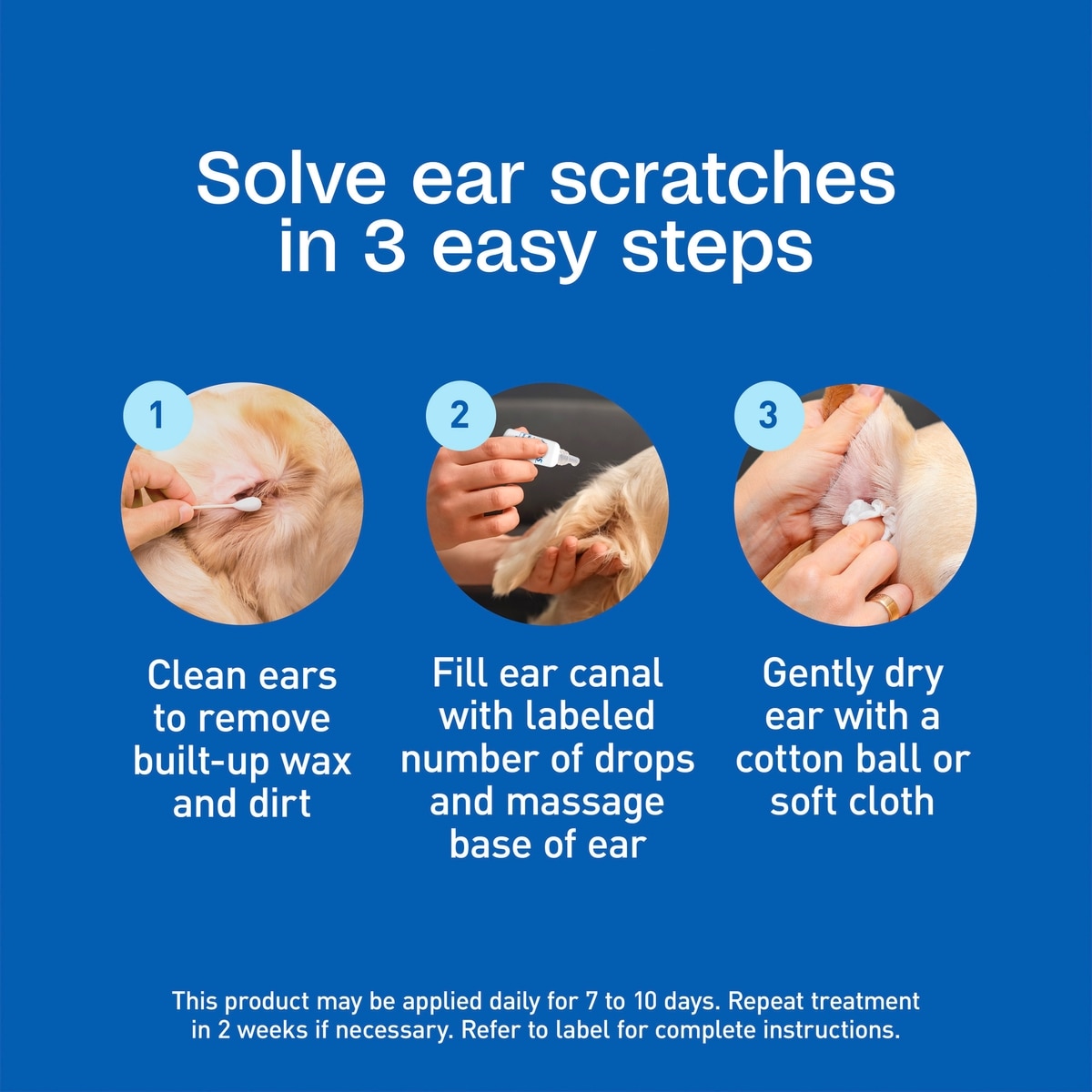 Solve ear scratches in 3 easy steps

1

Clean ears to remove built-up wax and dirt

2

Fill ear canal with labeled number of drops and massage base of ear

3

Gently dry ear with a cotton ball or soft cloth

This product may be applied daily for 7 to 10 days. Repeat treatment in 2 weeks if necessary. Refer to label for complete instructions.