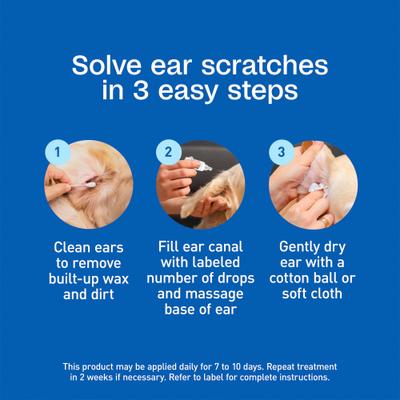 Solve ear scratches in 3 easy steps

1

Clean ears to remove built-up wax and dirt

2

Fill ear canal with labeled number of drops and massage base of ear

3

Gently dry ear with a cotton ball or soft cloth

This product may be applied daily for 7 to 10 days. Repeat treatment in 2 weeks if necessary. Refer to label for complete instructions.