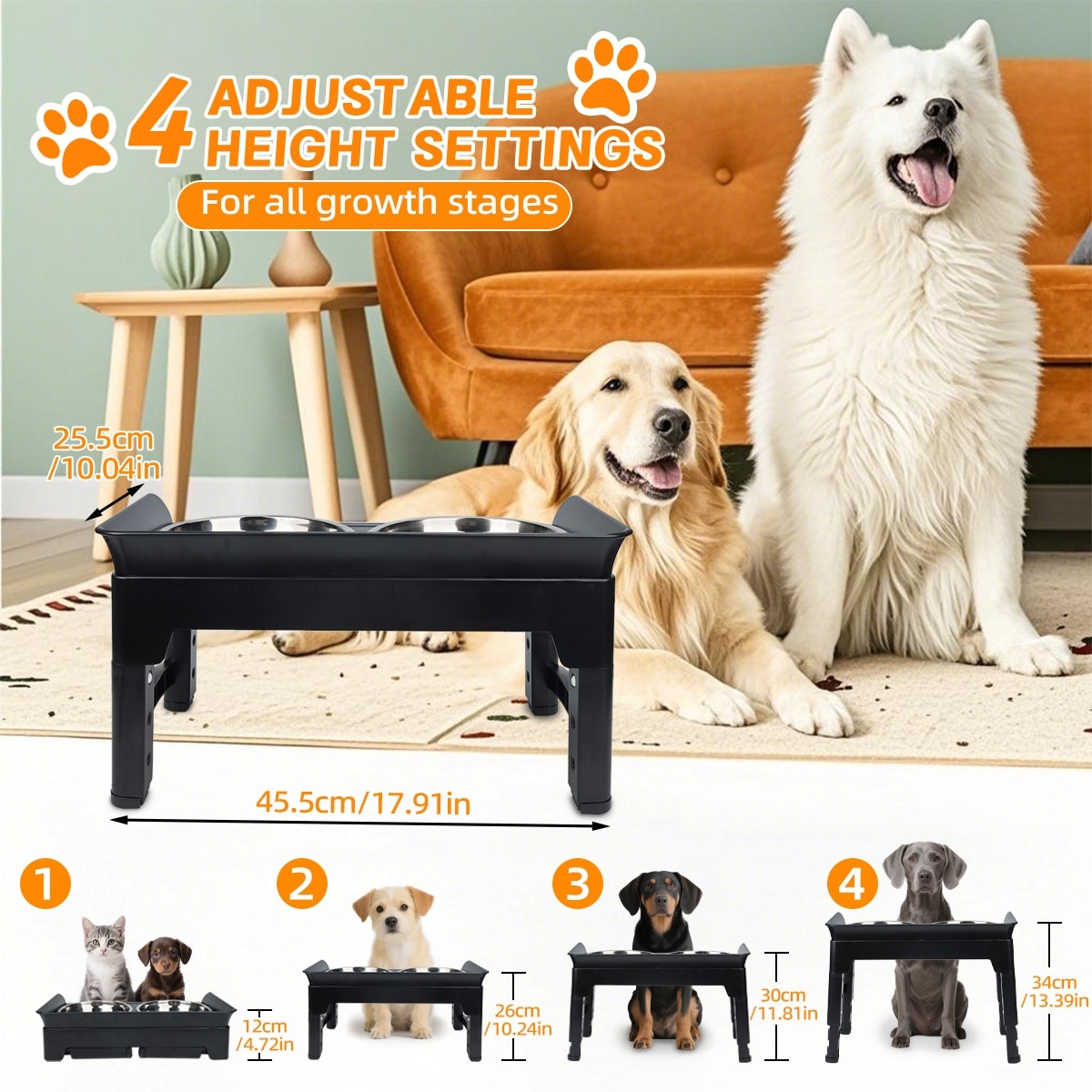 4 ADJUSTABLE HEIGHT SETTINGS
For all growth stages

25.5cm /10.04in

45.5cm/17.91in

1
12cm /4.72in

2
26cm /10.24in

3
30cm /11.81in

4
34cm /13.39in