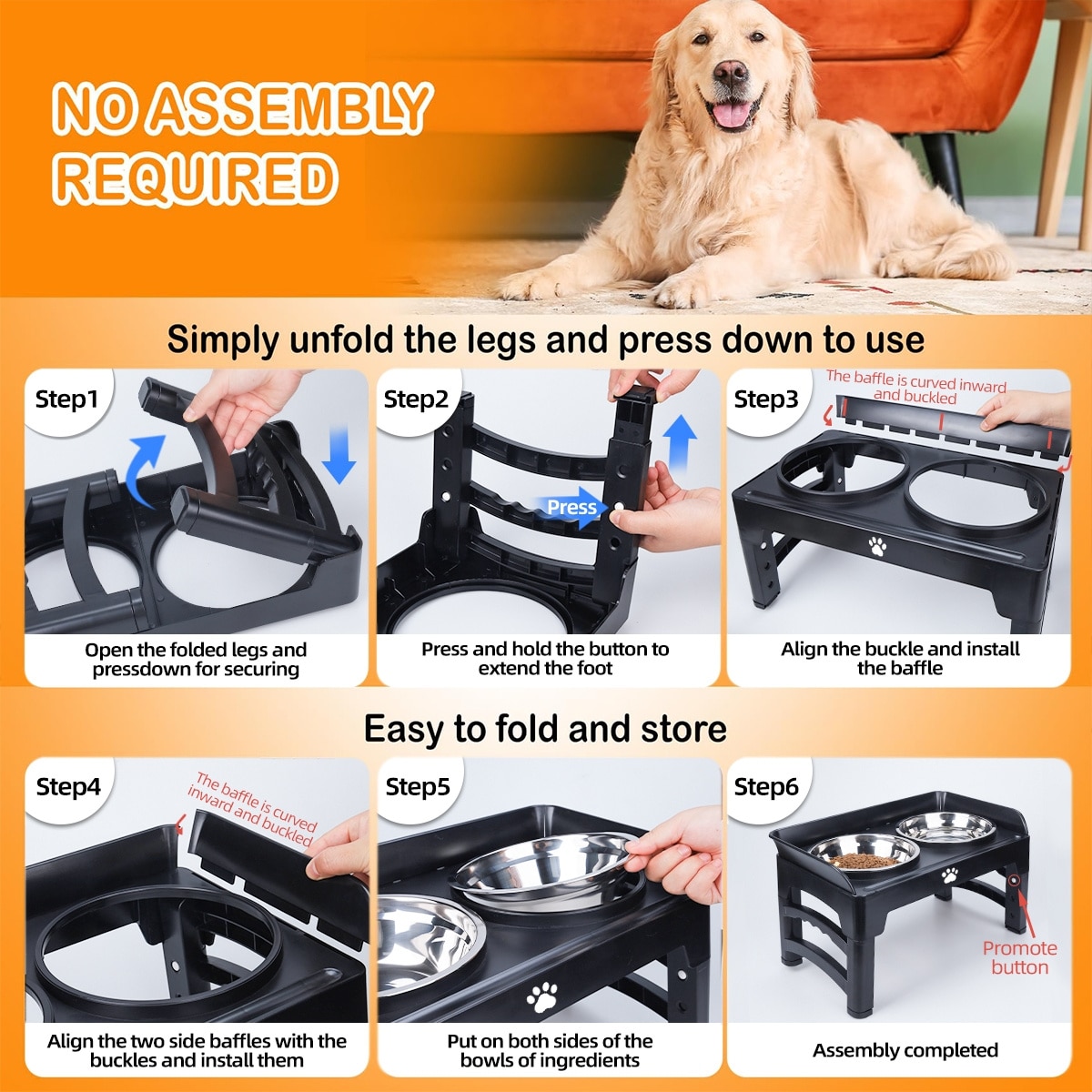 NO ASSEMBLY REQUIRED

Simply unfold the legs and press down to use

Step1

Open the folded legs and pressdown for securing

Step2

Press

Press and hold the button to extend the foot

Step3

The baffle is curved inward and buckled

Align the buckle and install the baffle

Easy to fold and store

Step4

The baffle is curved inward and buckled

Align the two side baffles with the buckles and install them

Step5

Put on both sides of the bowls of ingredients

Step6

Promote button

Assembly completed