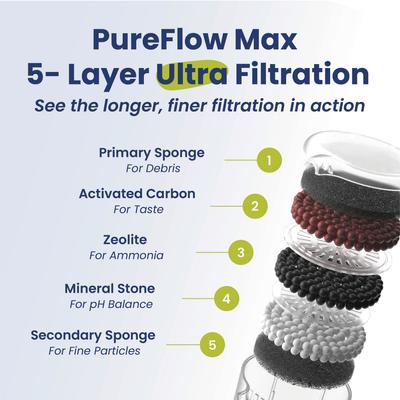 PureFlow Max
5- Layer Ultra Filtration
See the longer, finer filtration in action

Primary Sponge
For Debris
1

Activated Carbon
For Taste
2

Zeolite
For Ammonia
3

Mineral Stone
For pH Balance
4

Secondary Sponge
For Fine Particles
5