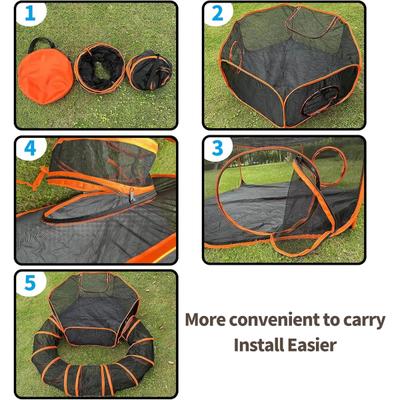 1

2

4

3

5

More convenient to carry
Install Easier