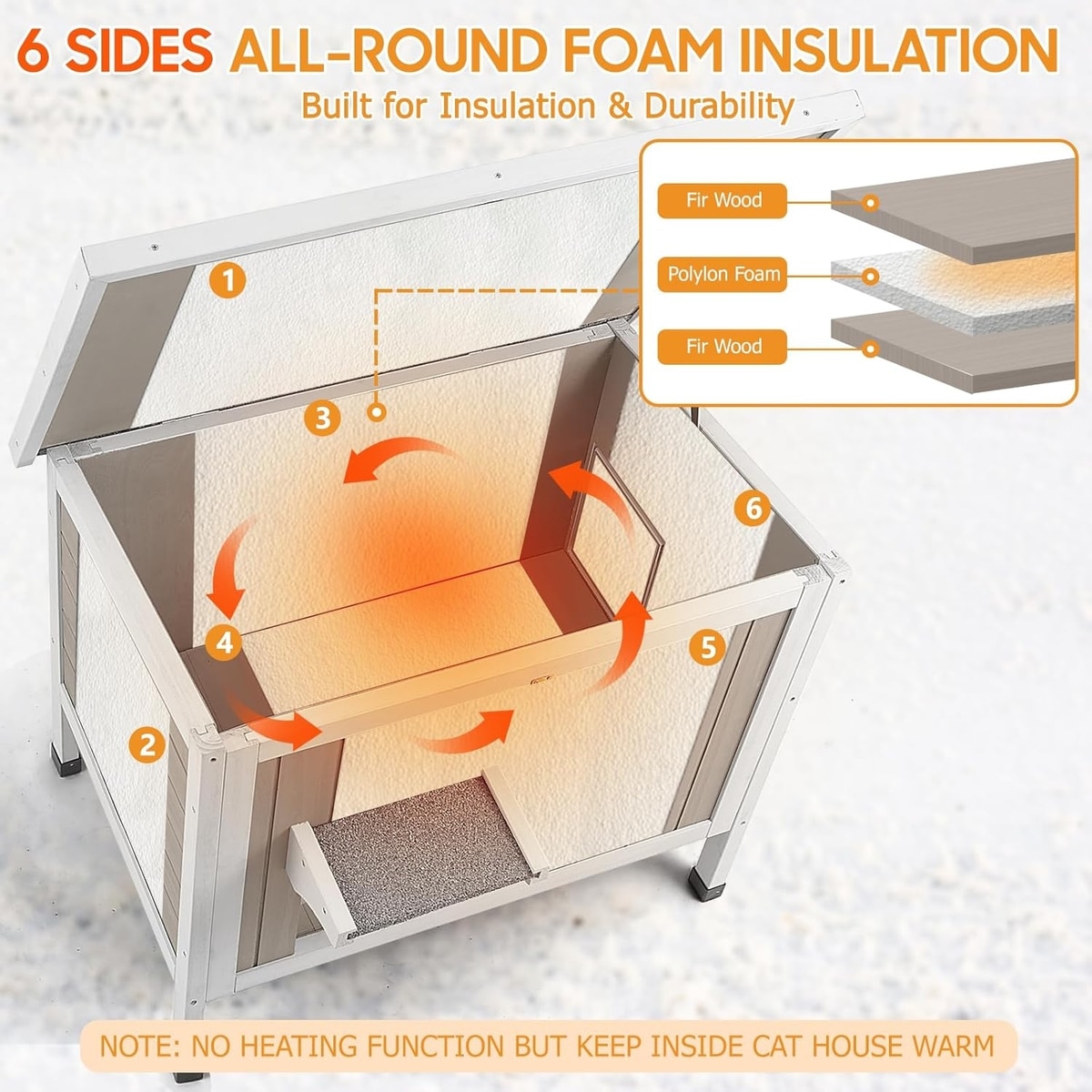 6 SIDES ALL-ROUND FOAM INSULATION
Built for Insulation & Durability

Fir Wood
Polylon Foam
Fir Wood

1
3
6
4
5
2

NOTE: NO HEATING FUNCTION BUT KEEP INSIDE CAT HOUSE WARM