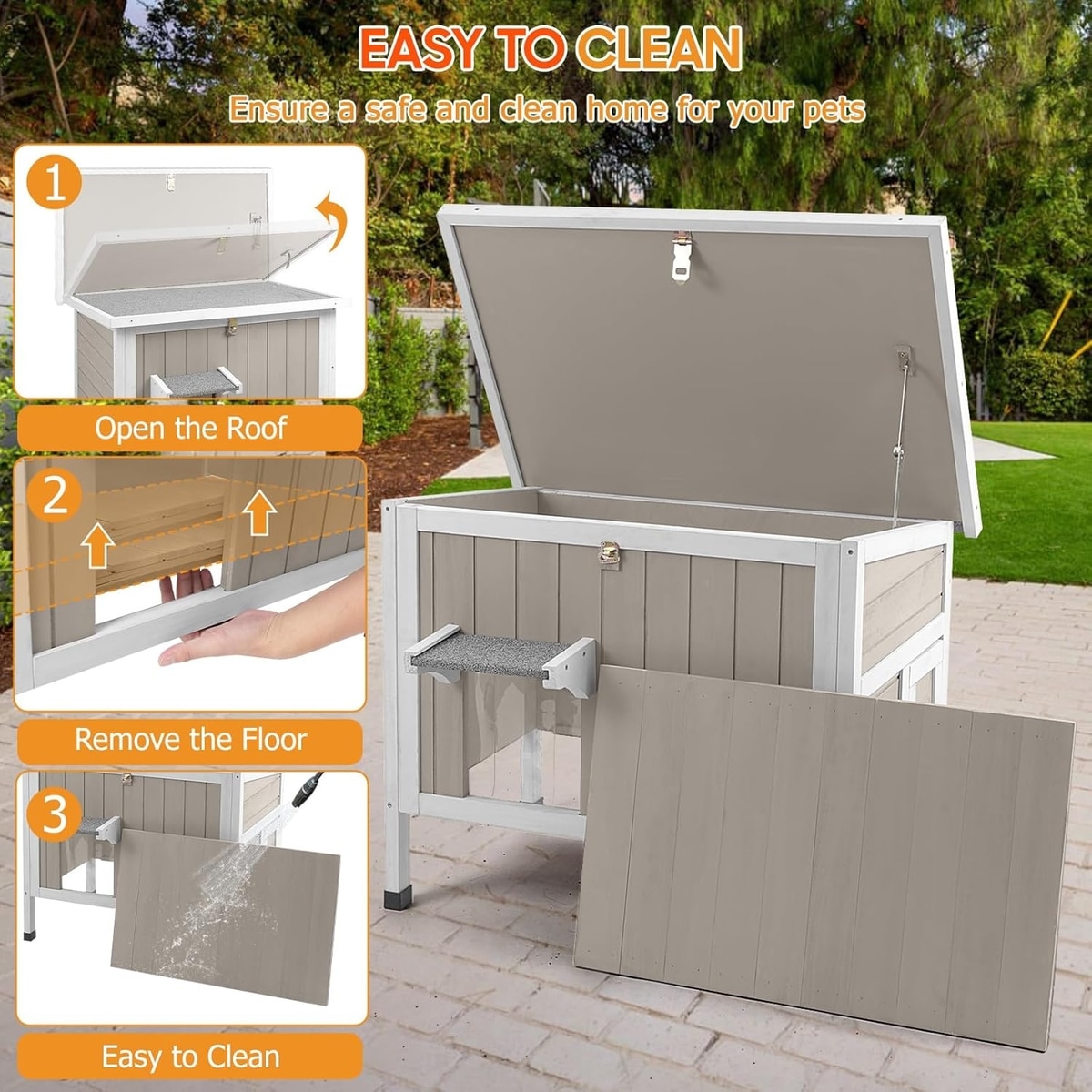 EASY TO CLEAN

Ensure a safe and clean home for your pets

1

Open the Roof

2

Remove the Floor

3

Easy to Clean