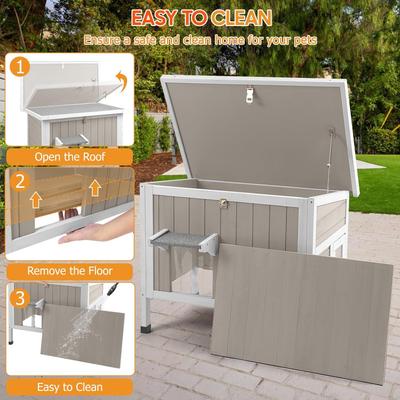 EASY TO CLEAN
Ensure a safe and clean home for your pets

1
Open the Roof

2
Remove the Floor

3
Easy to Clean