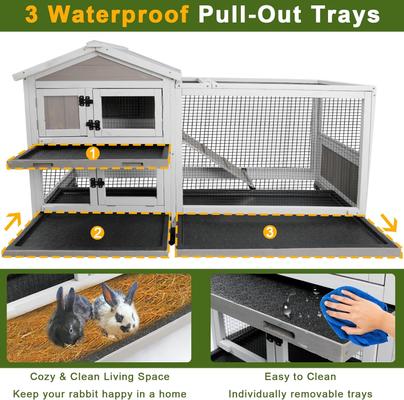 3 Waterproof Pull-Out Trays

1

2

3

Cozy & Clean Living Space
Keep your rabbit happy in a home

Easy to Clean
Individually removable trays