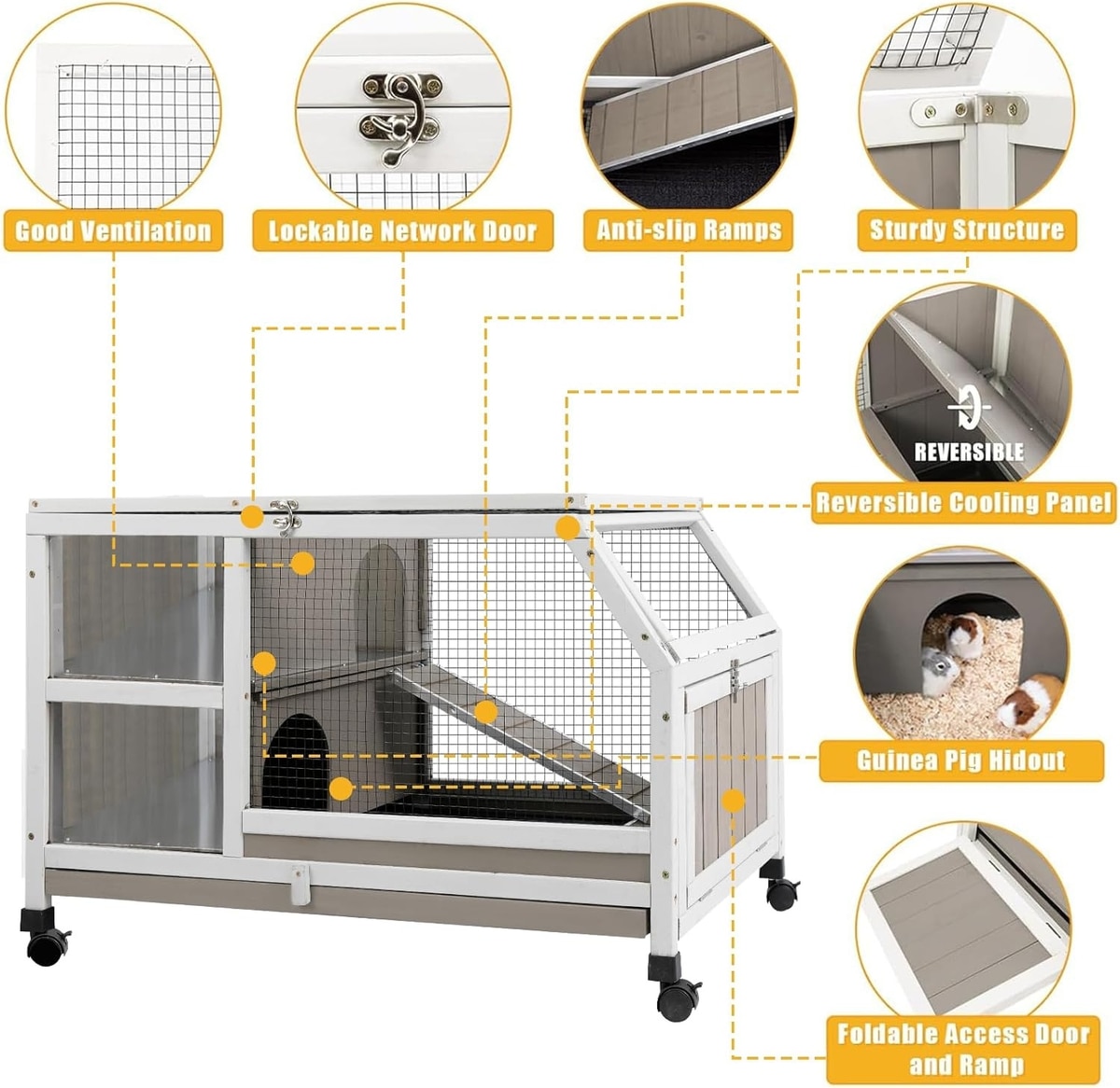 Good Ventilation

Lockable Network Door

Anti-slip Ramps

Sturdy Structure

REVERSIBLE

Reversible Cooling Panel

Guinea Pig Hidout

Foldable Access Door and Ramp