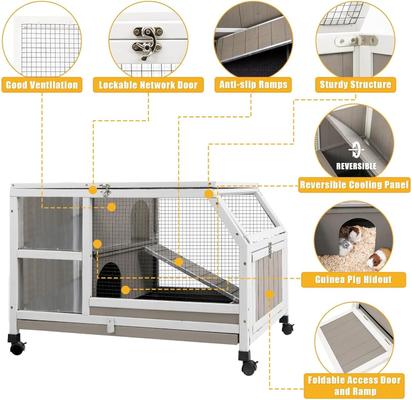 Good Ventilation

Lockable Network Door

Anti-slip Ramps

Sturdy Structure

REVERSIBLE

Reversible Cooling Panel

Guinea Pig Hidout

Foldable Access Door and Ramp