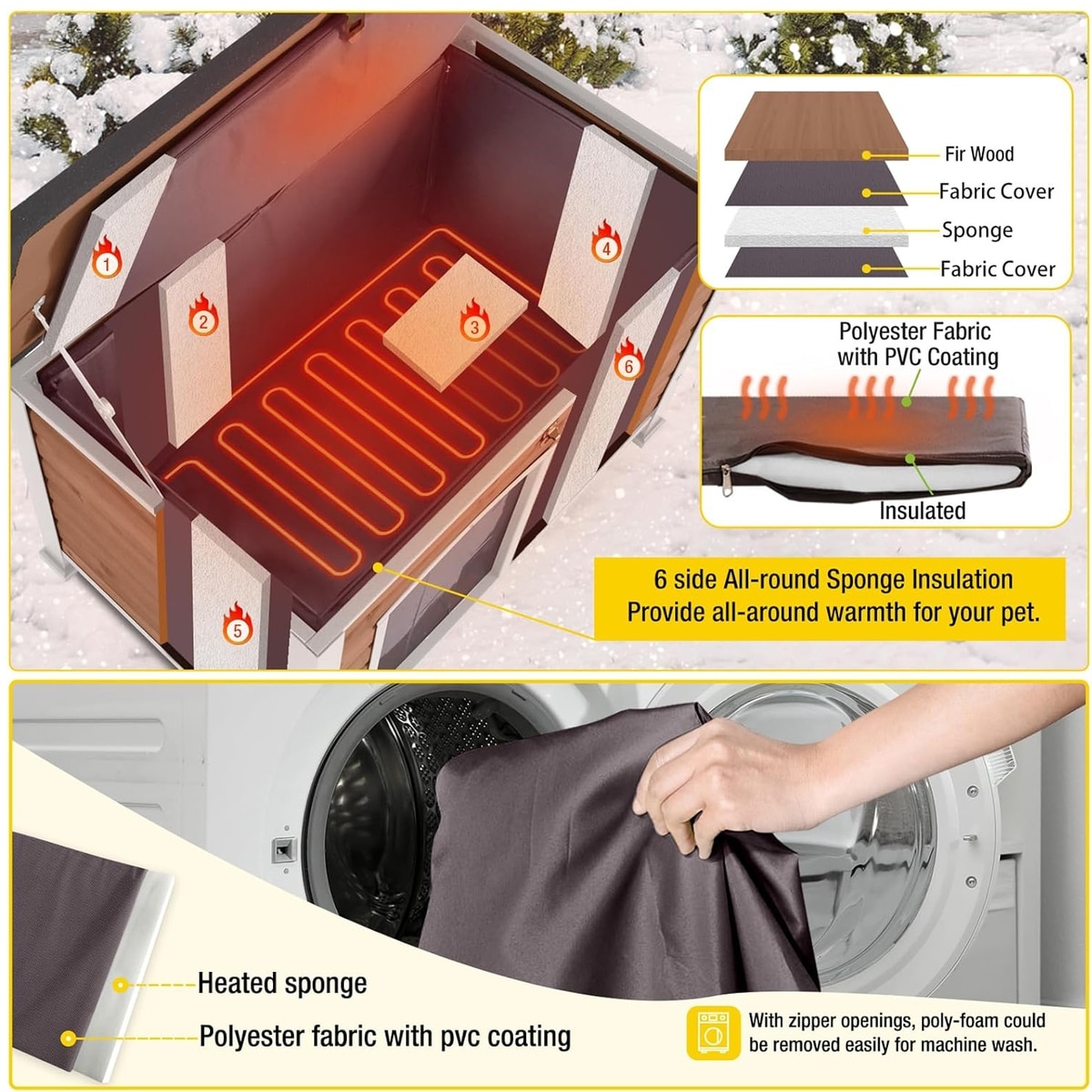 1
2
3
4
5
6

Fir Wood
Fabric Cover
Sponge
Fabric Cover

Polyester Fabric with PVC Coating

Insulated

6 side All-round Sponge Insulation
Provide all-around warmth for your pet.

Heated sponge
Polyester fabric with pvc coating

With zipper openings, poly-foam could be removed easily for machine wash.