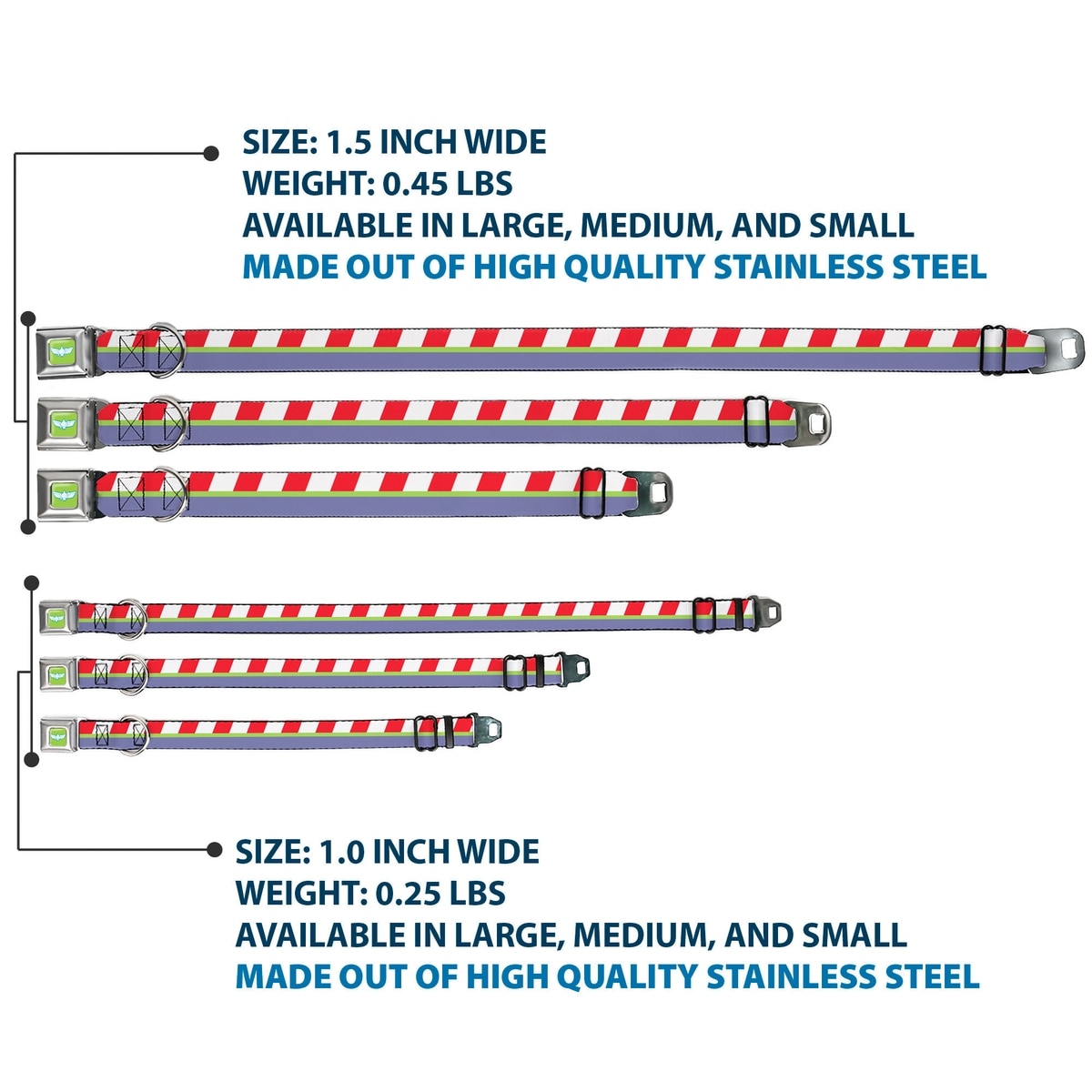 SIZE: 1.5 INCH WIDE
WEIGHT: 0.45 LBS
AVAILABLE IN LARGE, MEDIUM, AND SMALL
MADE OUT OF HIGH QUALITY STAINLESS STEEL

SIZE: 1.0 INCH WIDE
WEIGHT: 0.25 LBS
AVAILABLE IN LARGE, MEDIUM, AND SMALL
MADE OUT OF HIGH QUALITY STAINLESS STEEL