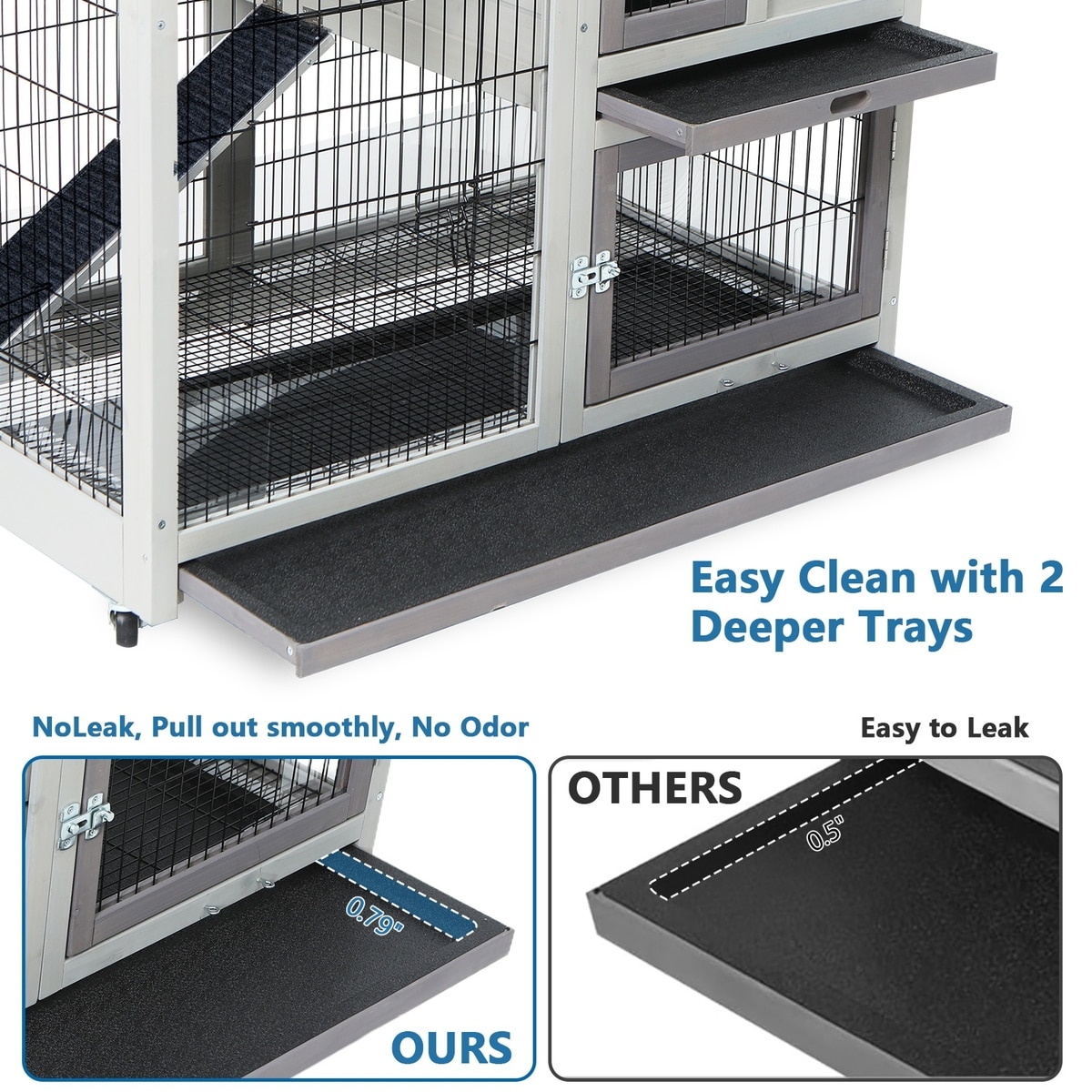 Easy Clean with 2 Deeper Trays

NoLeak, Pull out smoothly, No Odor

Easy to Leak

0.79"

OURS

OTHERS

0.5"