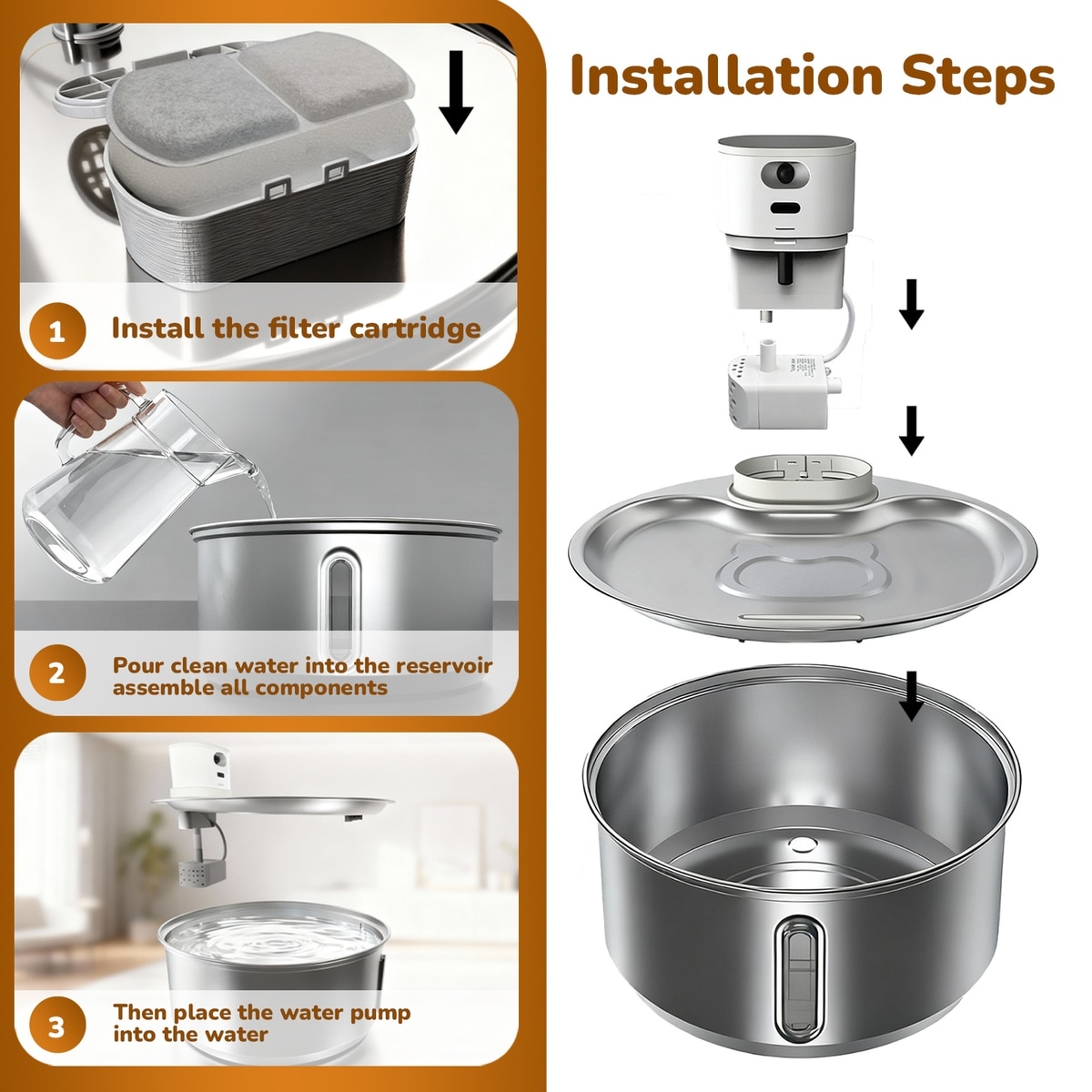 Installation Steps

1 Install the filter cartridge

2 Pour clean water into the reservoir assemble all components

3 Then place the water pump into the water